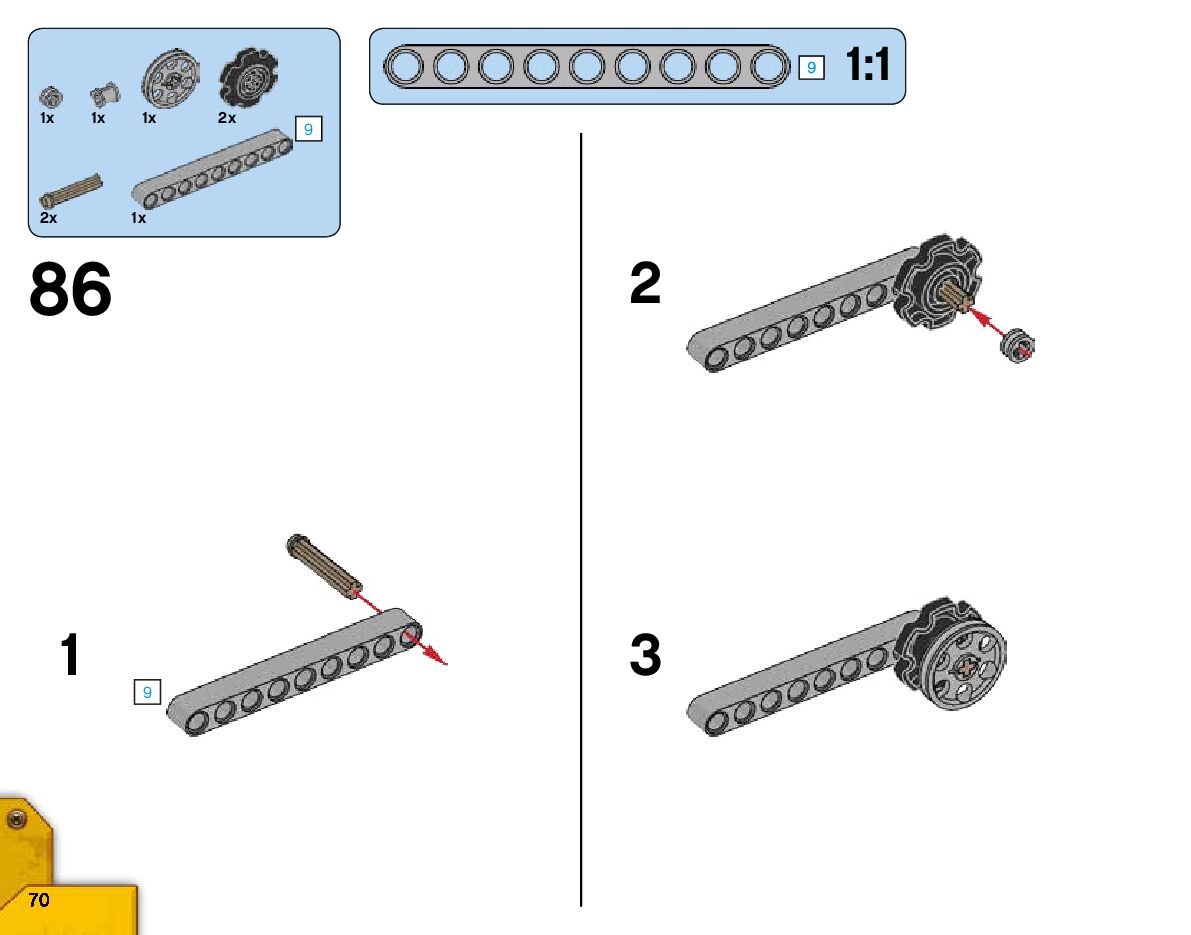 1x 1x 1x 2x

9

2x 1x

9 1:1

86

1

9

2

3

70