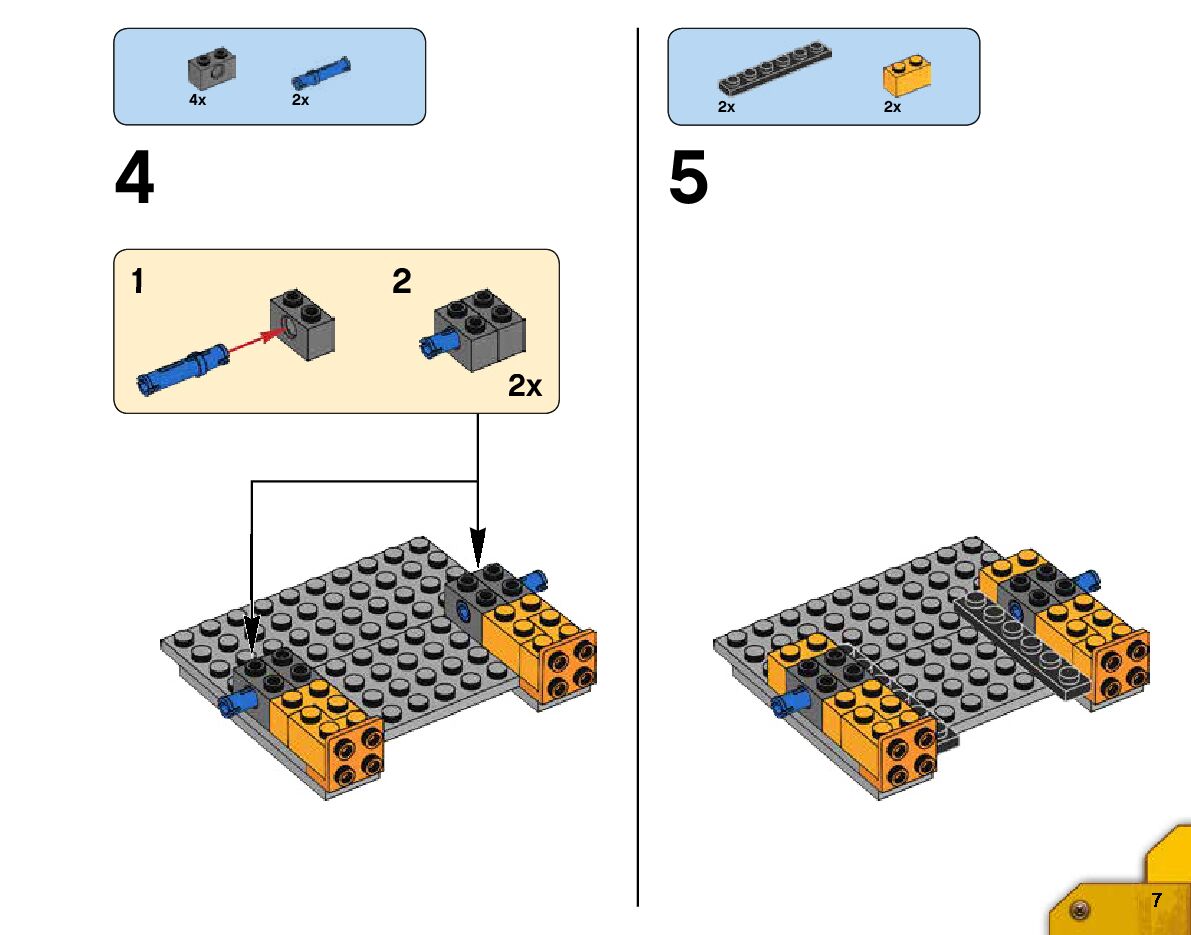 4x
2x

4

1

2

2x

2x
2x

5

7