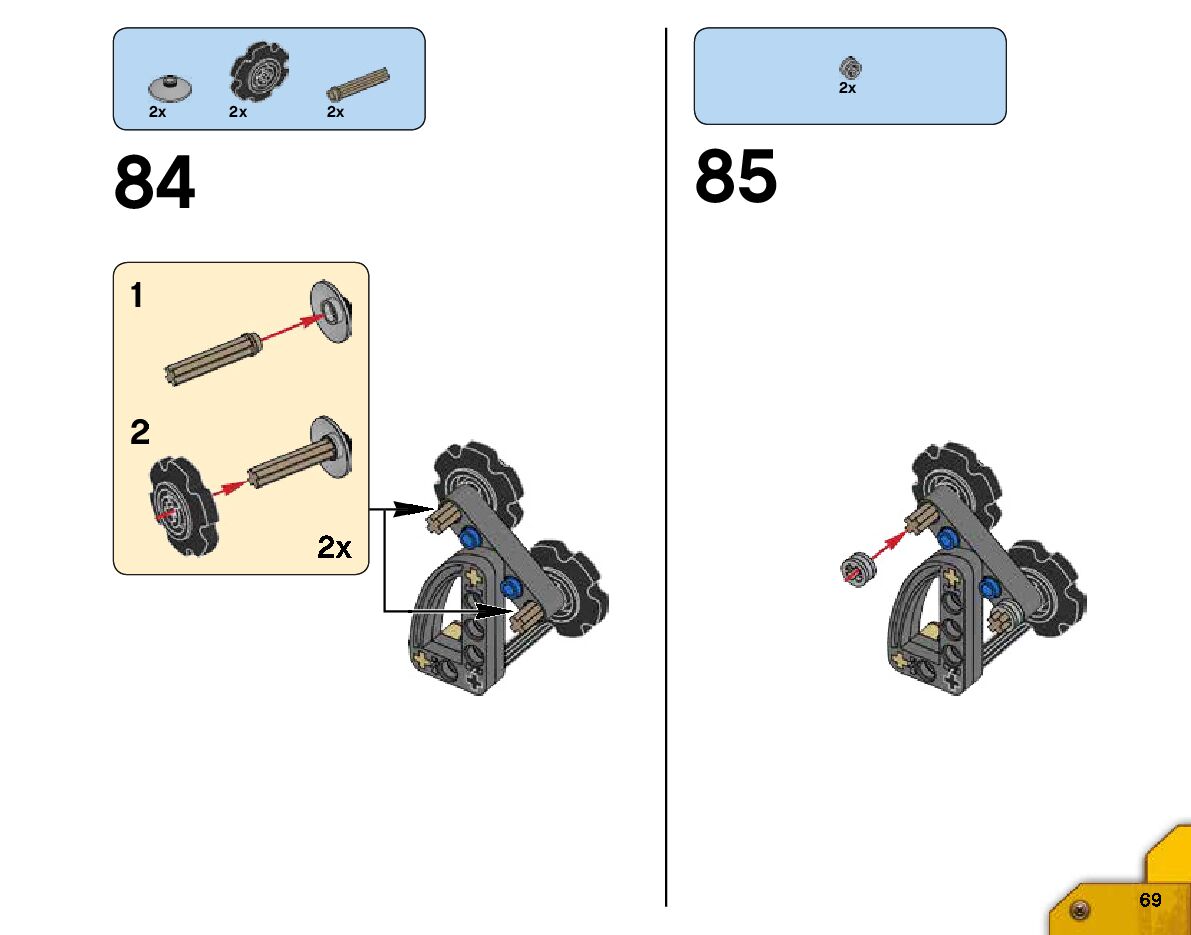 2x 2x 2x

84

1

2

2x

2x

85

69