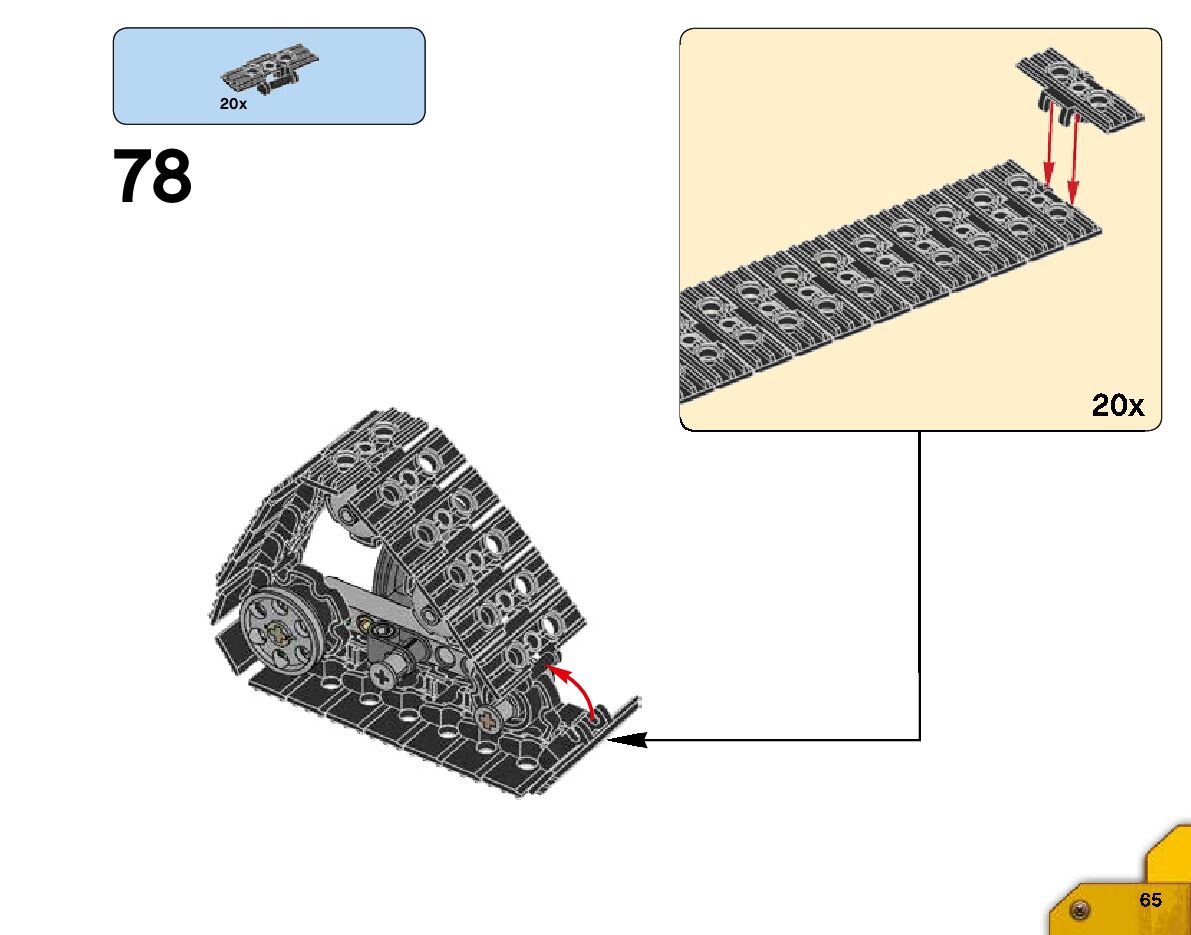 20x

78

20x

65