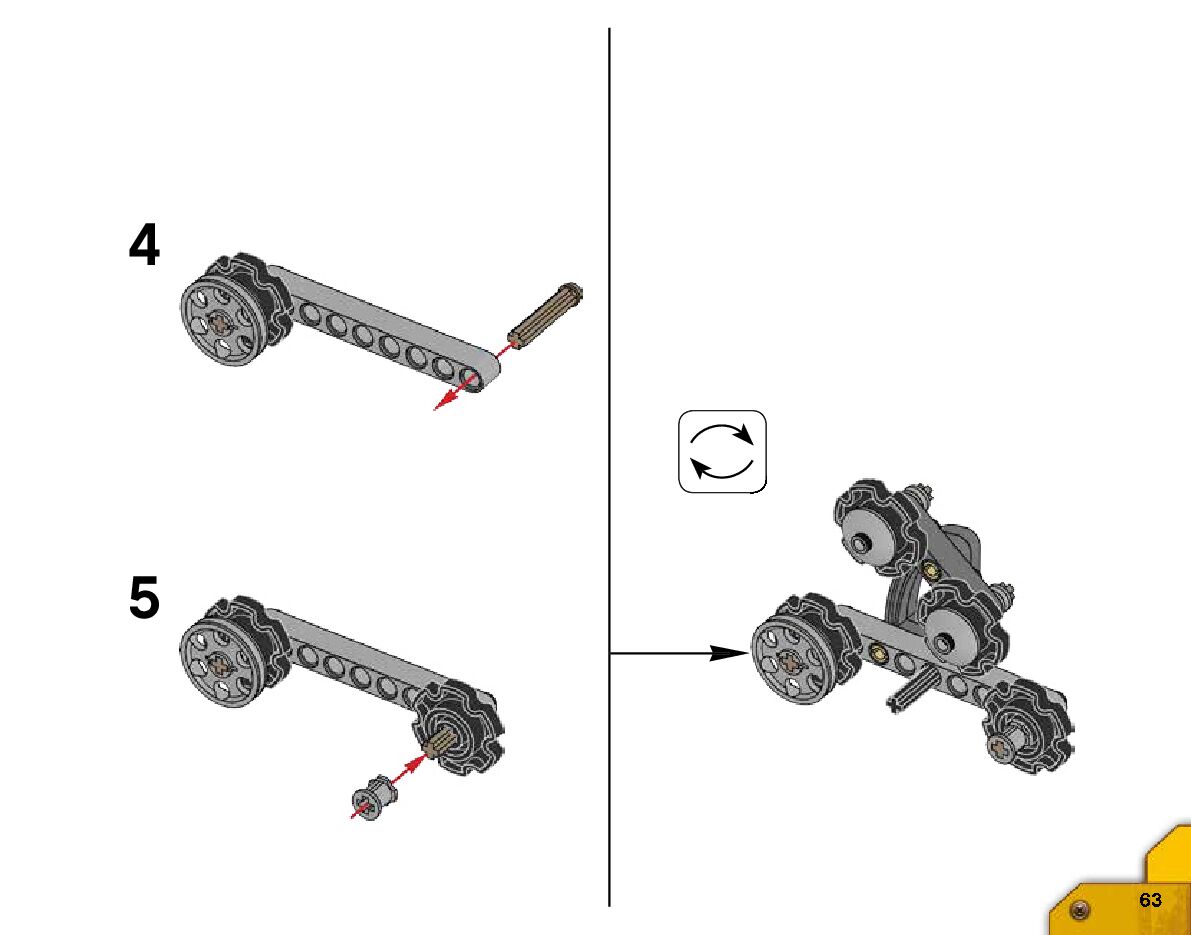 4

5

63