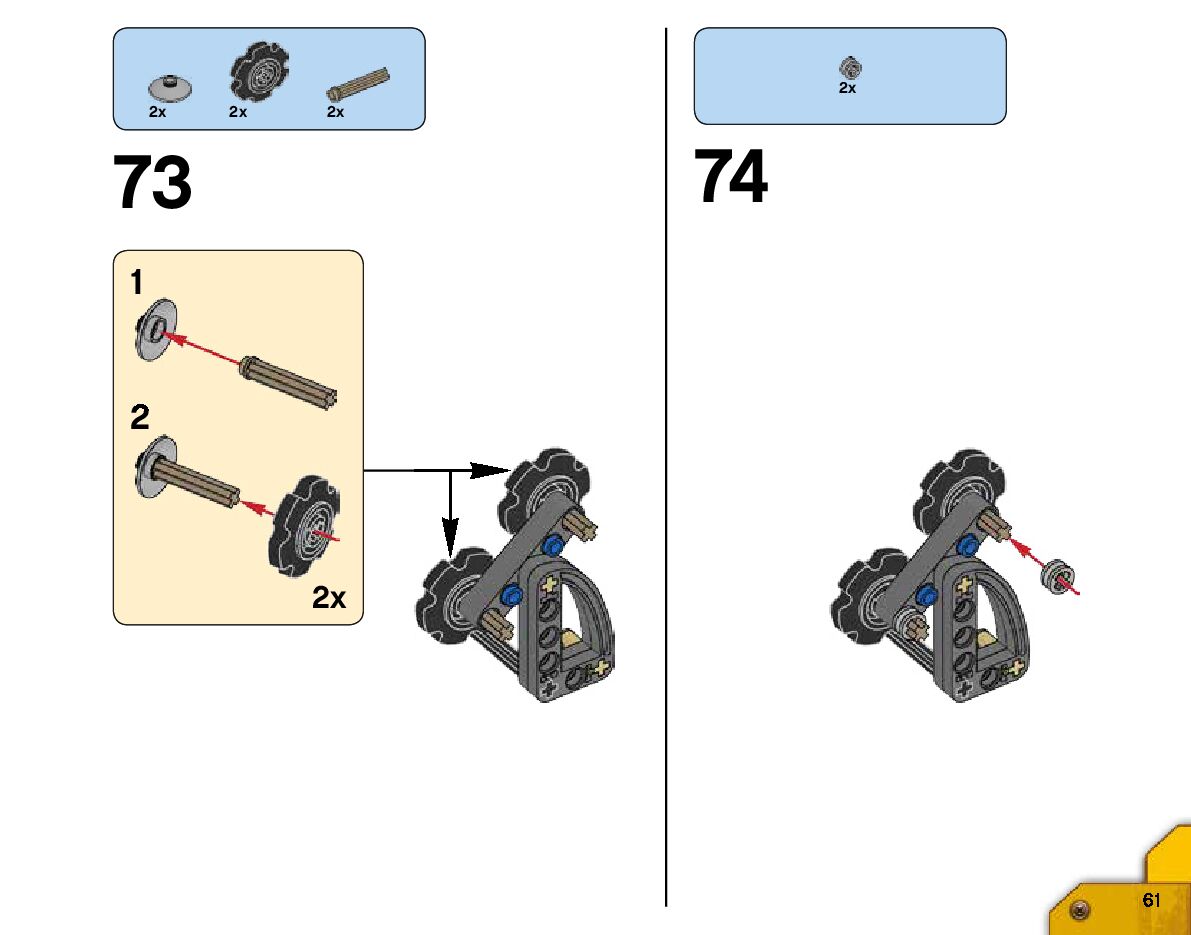 2x 2x 2x

73

1

2

2x

2x

74

61