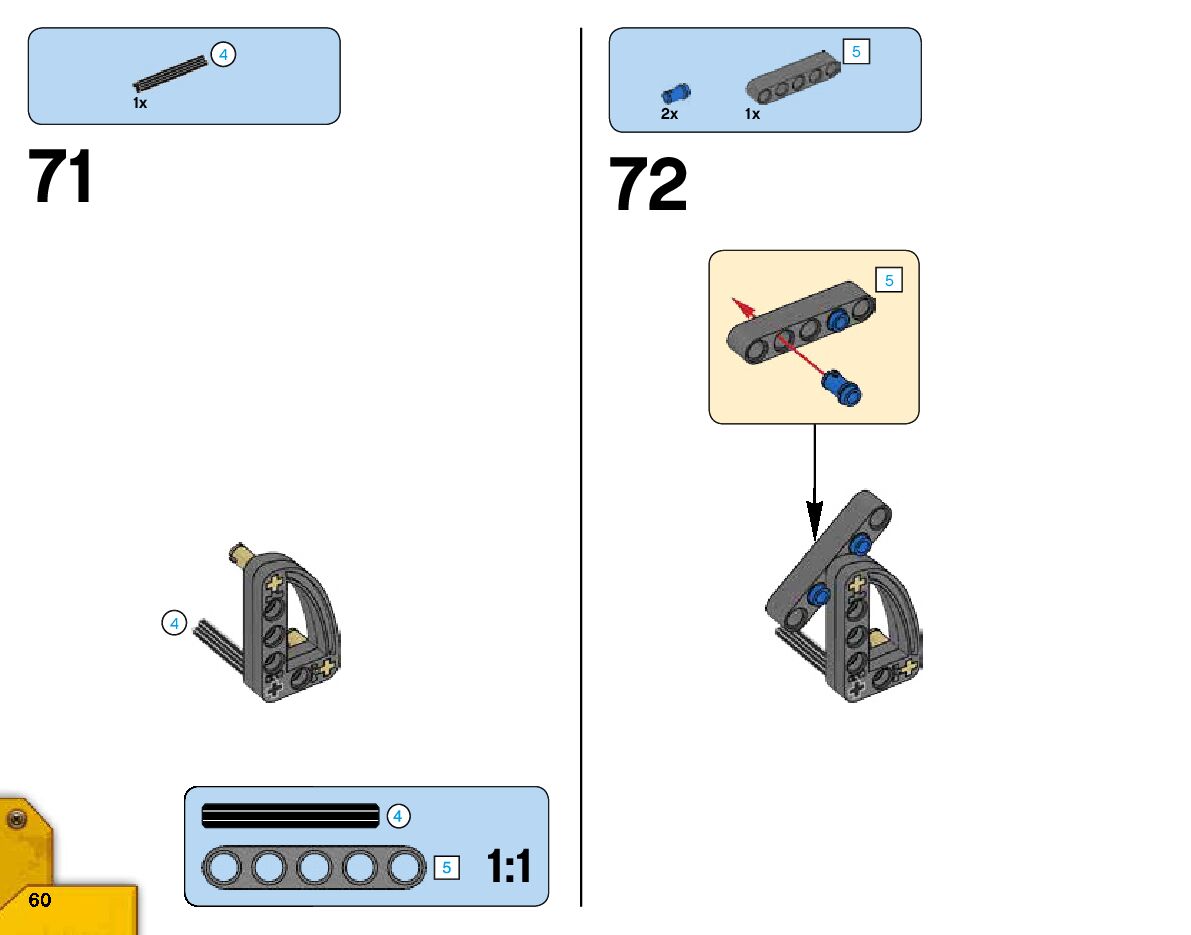 4
1x

71

4

4
5 1:1

60

5
2x 1x

72

5