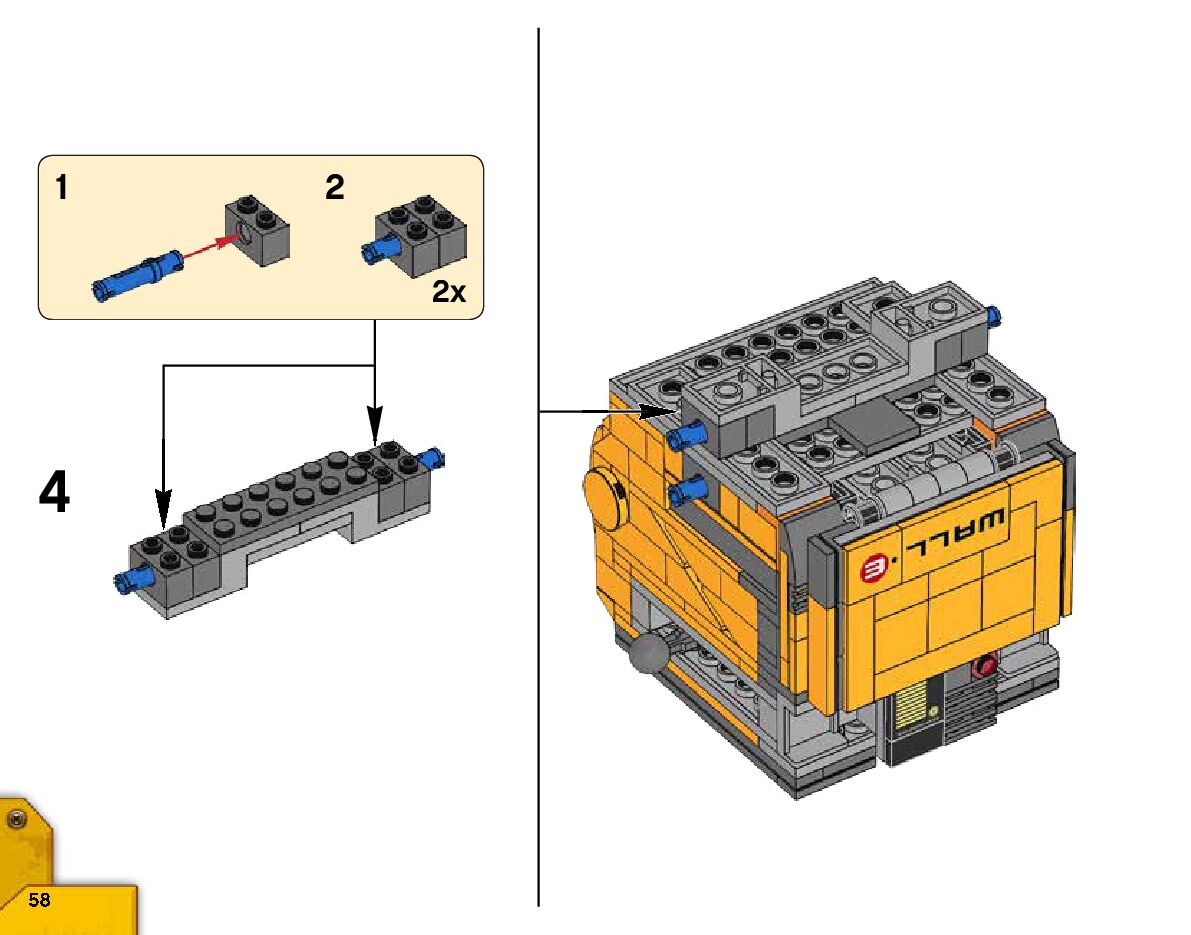 1

2

2x

4

WALL·E

58