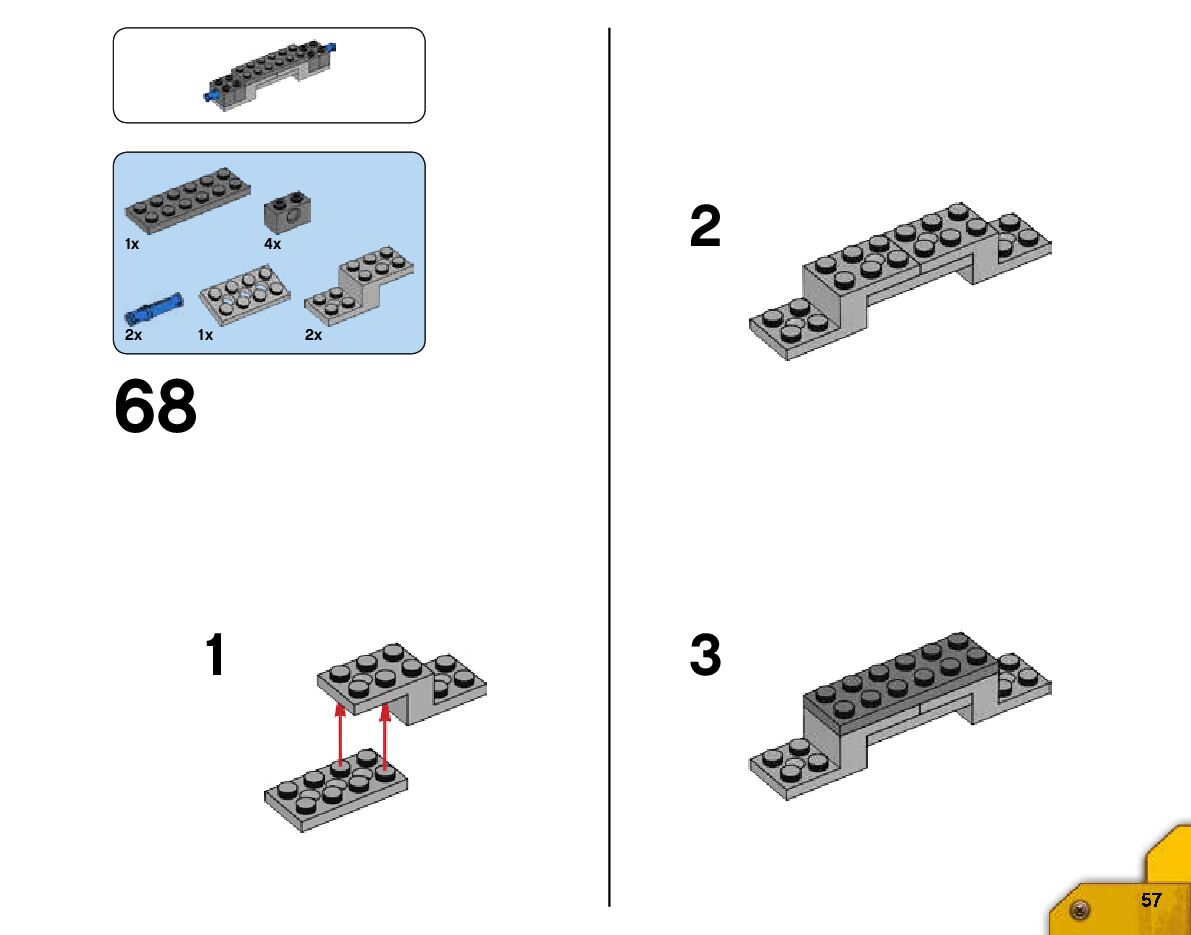 1x

4x

2x

1x

2x

68

1

2

3

57