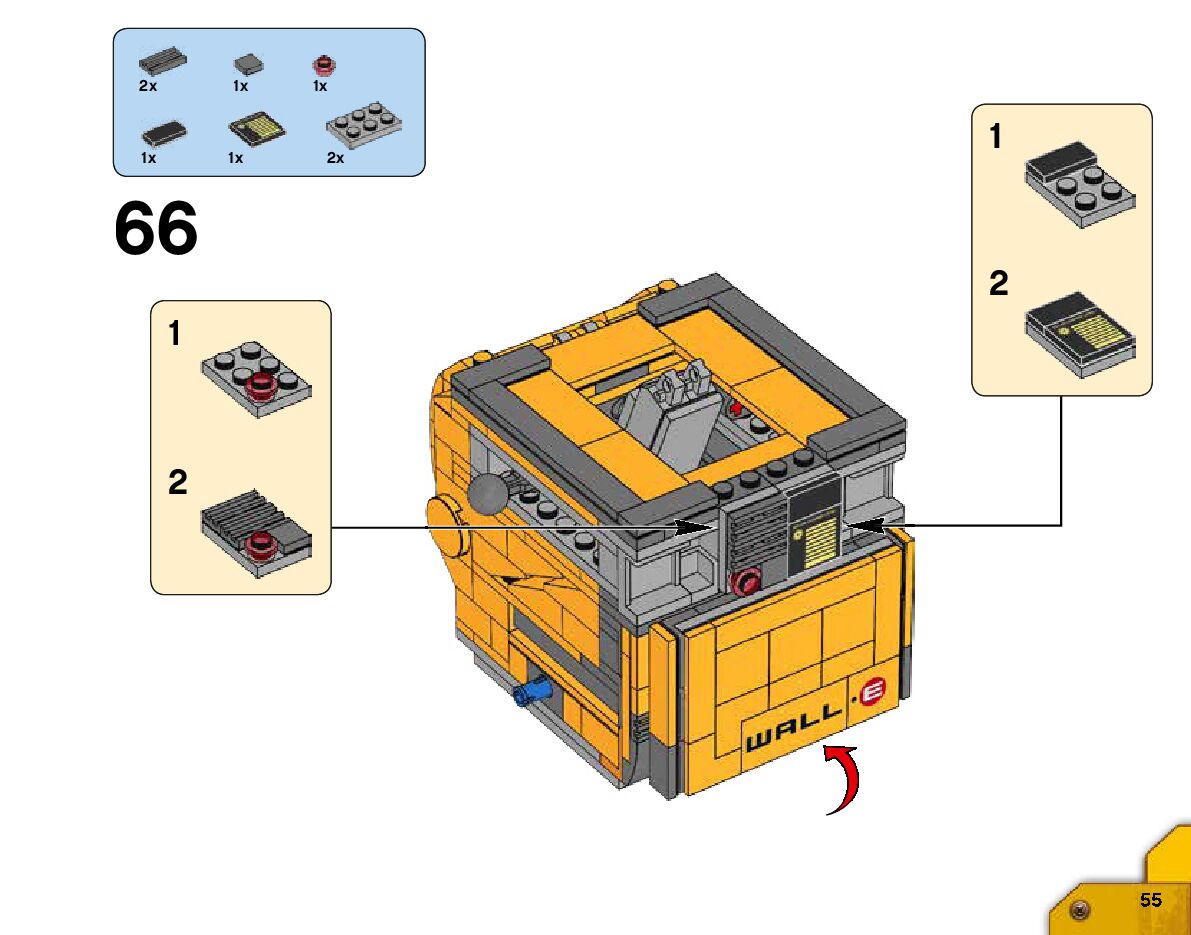 2x
1x
1x
1x
1x
2x

66

1
2

1
2

WALL·E

55