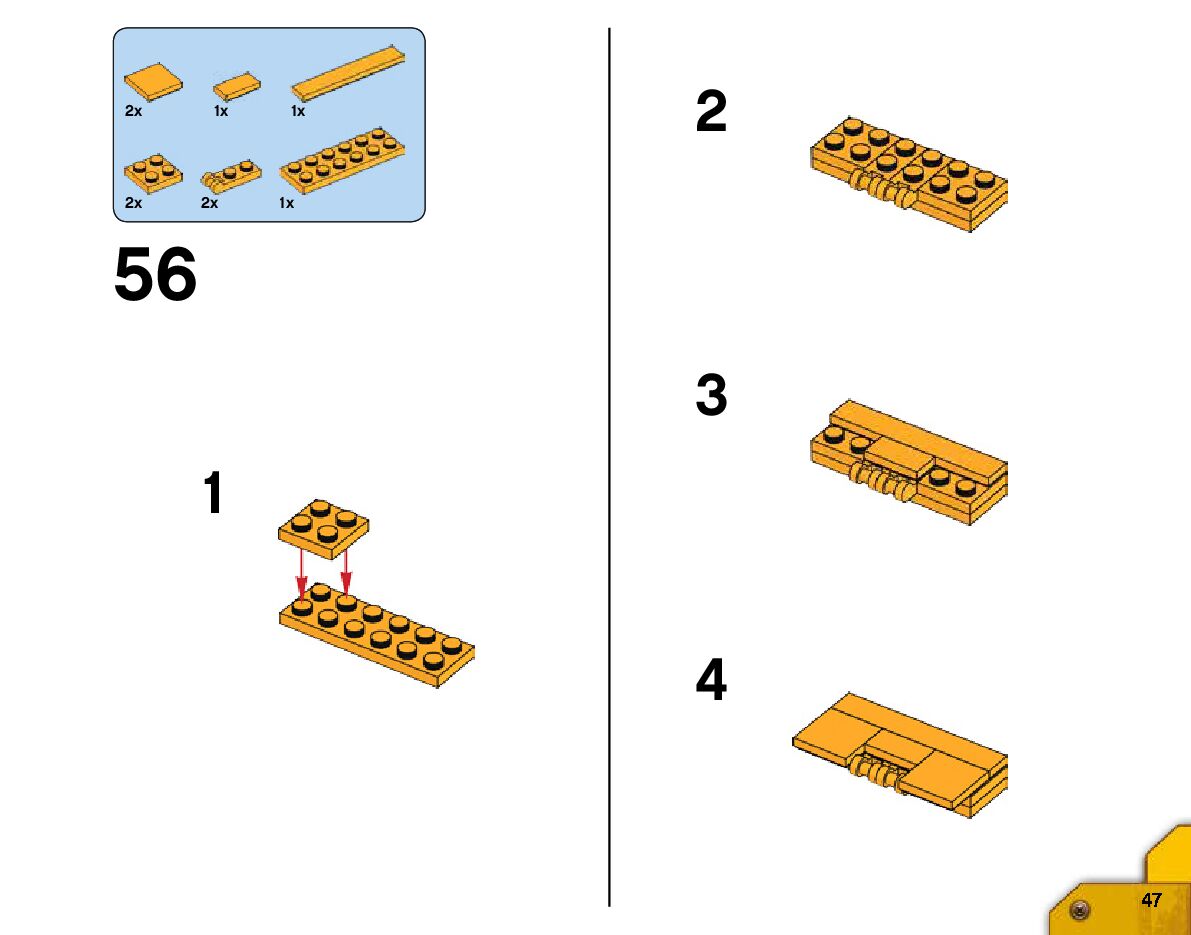 2x 1x 1x

2x 2x 1x

56

1

2

3

4

47