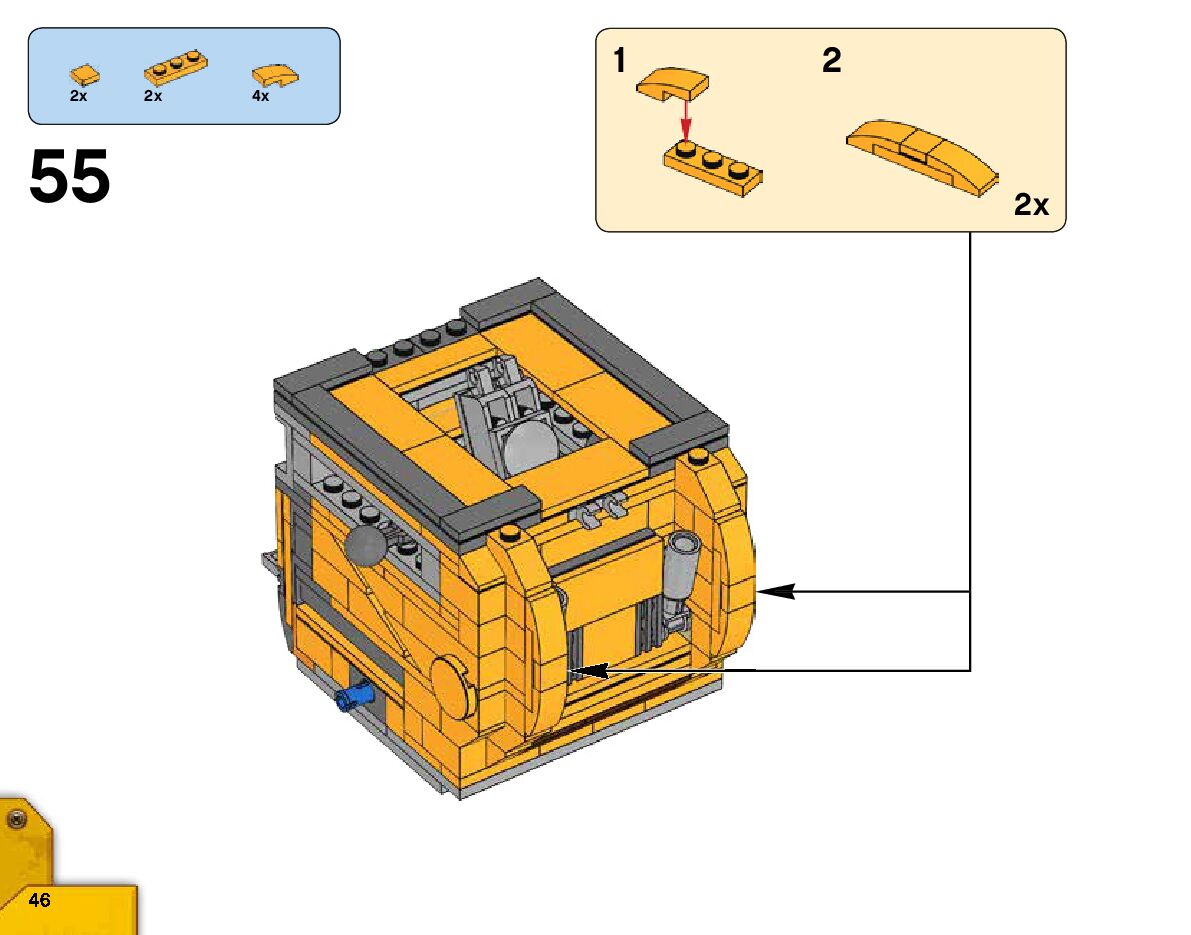 2x 2x 4x

55

1

2

2x

46