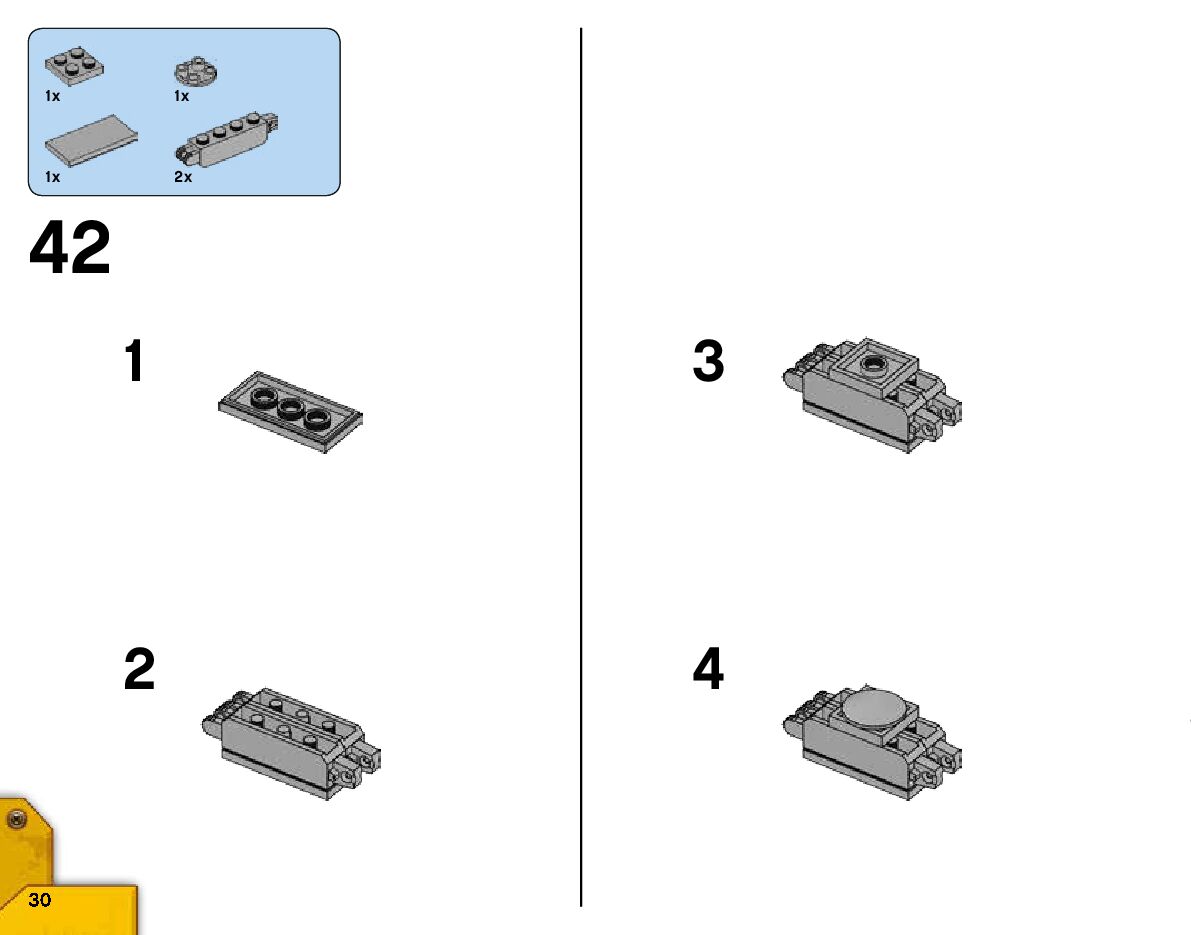 1x
1x
1x
2x

42

1

2

3

4

30