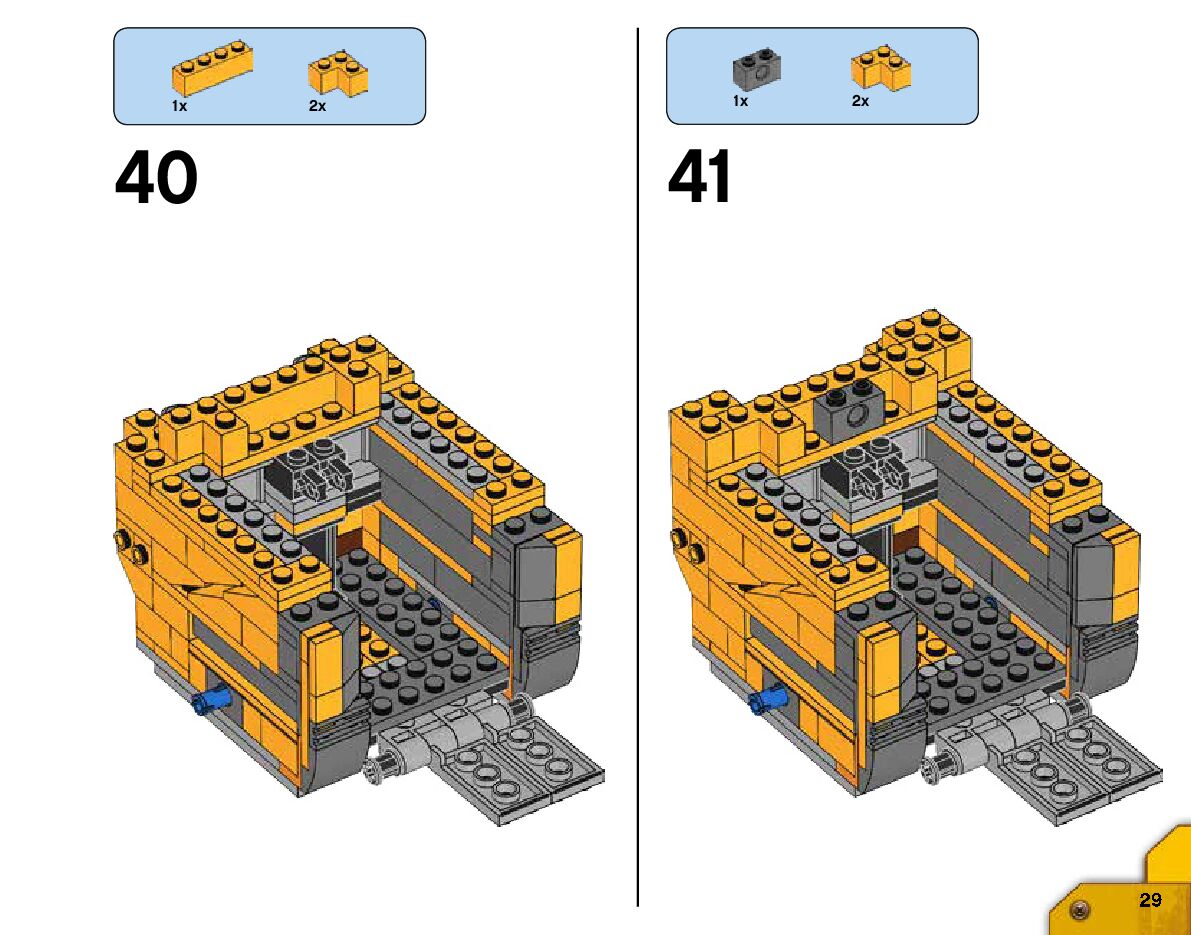 1x 2x

40

1x 2x

41

29