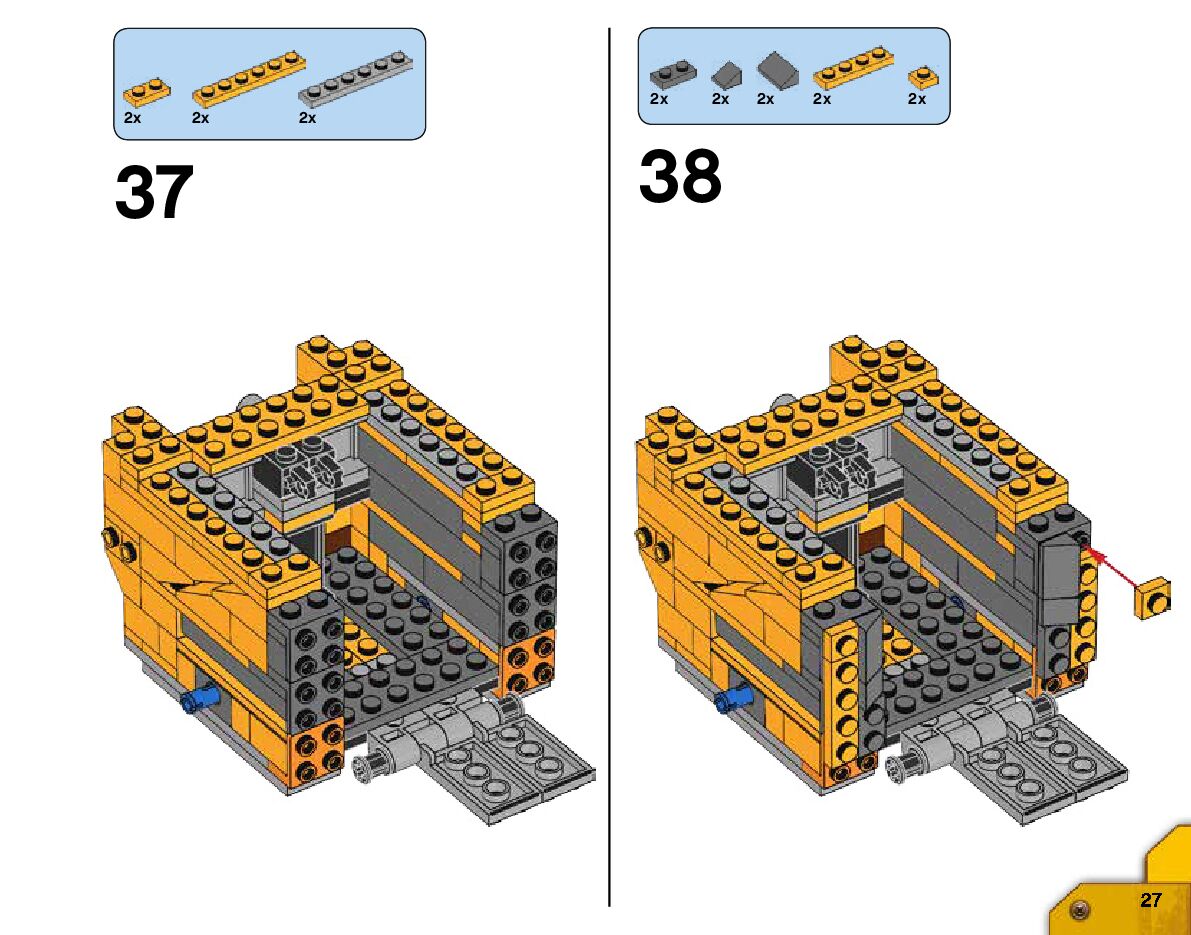 2x 2x 2x

37

2x 2x 2x 2x 2x

38

27