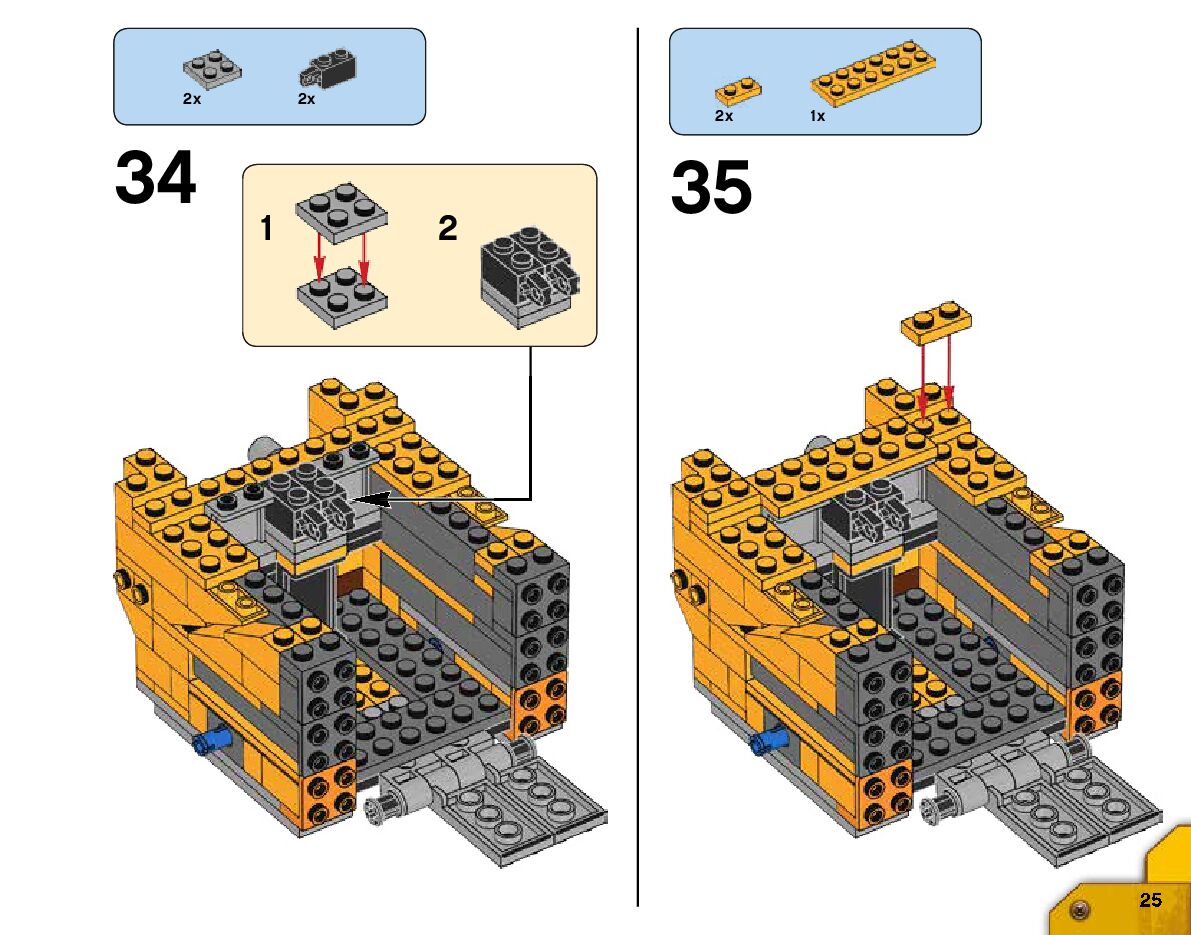 2x 2x

34

1

2

2x 1x

35

25