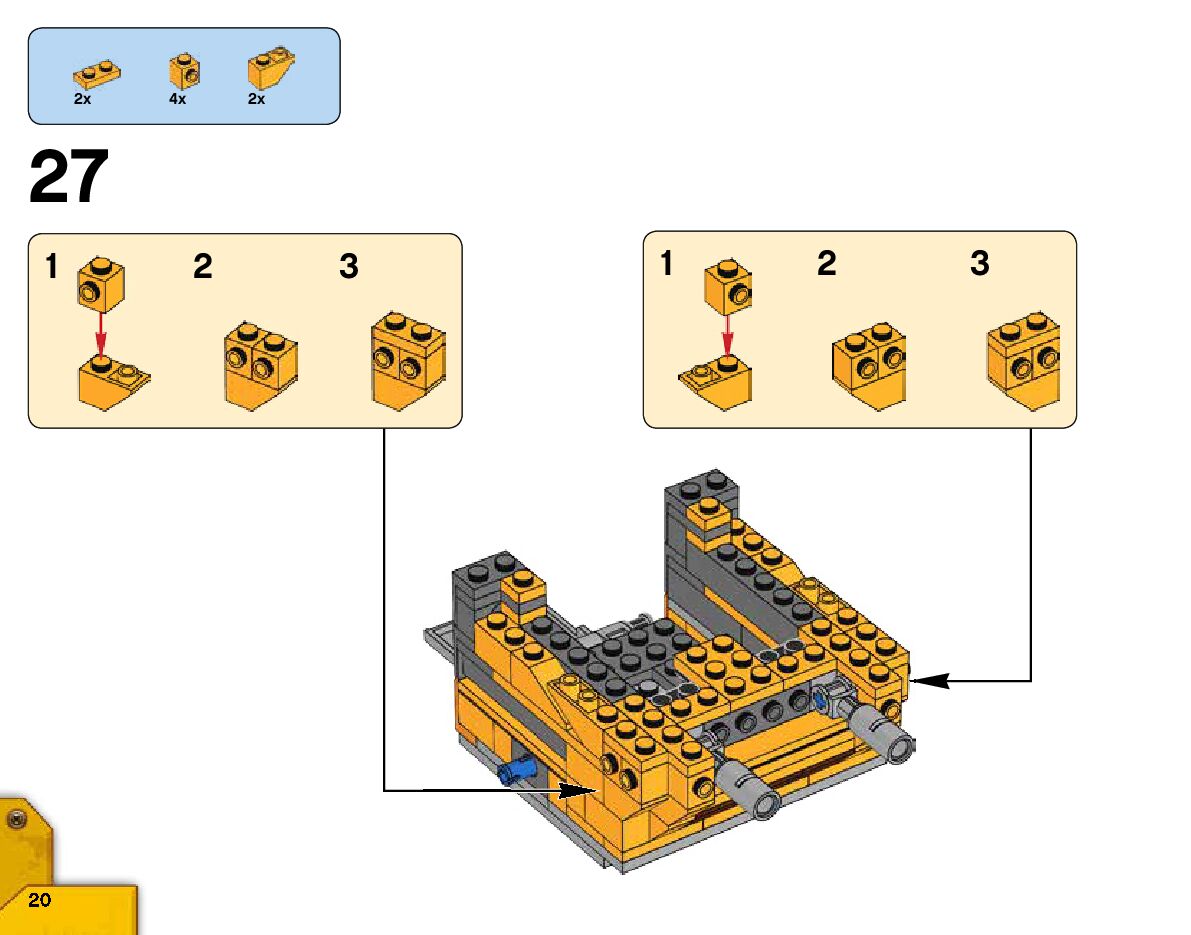 2x
4x
2x

27

1
2
3

1
2
3

20