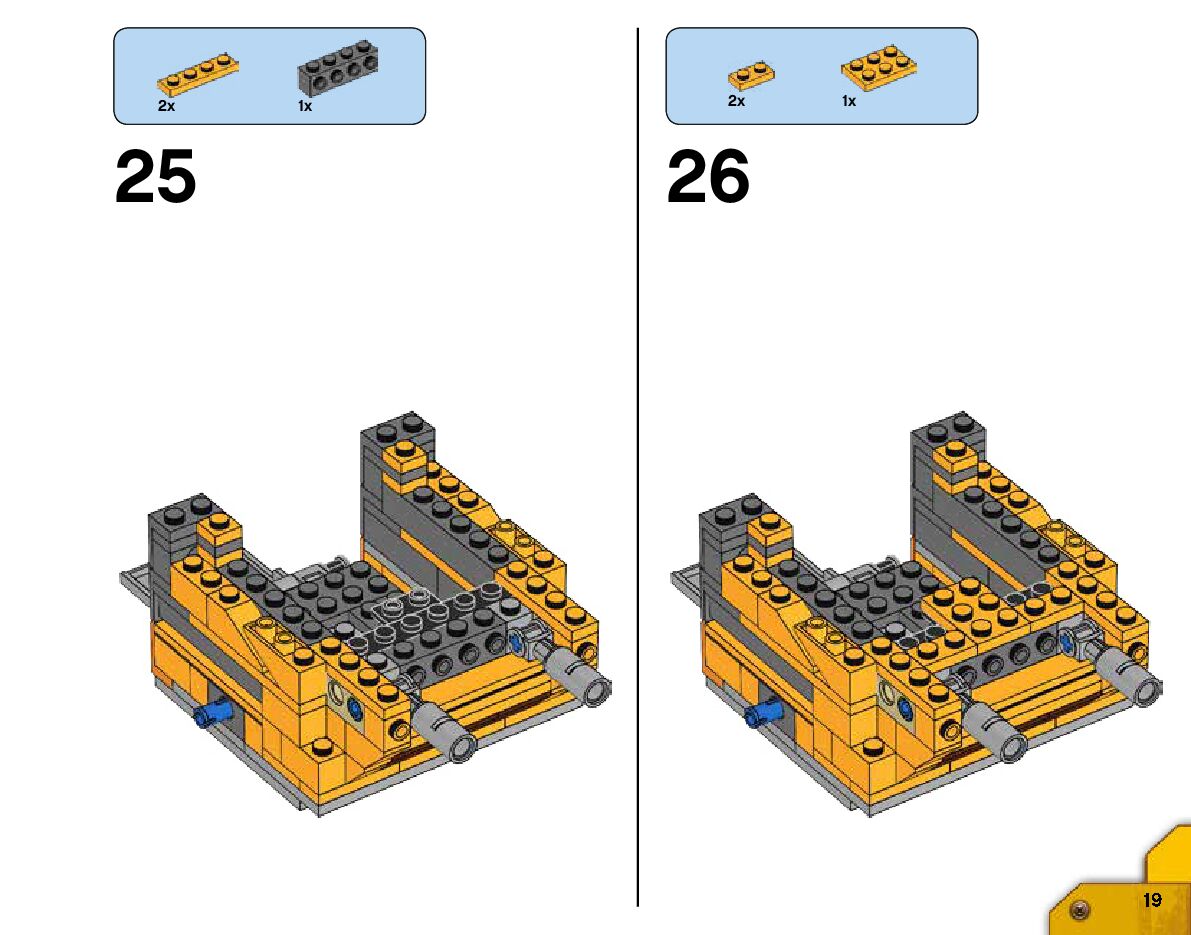 2x 1x

25

2x 1x

26

19