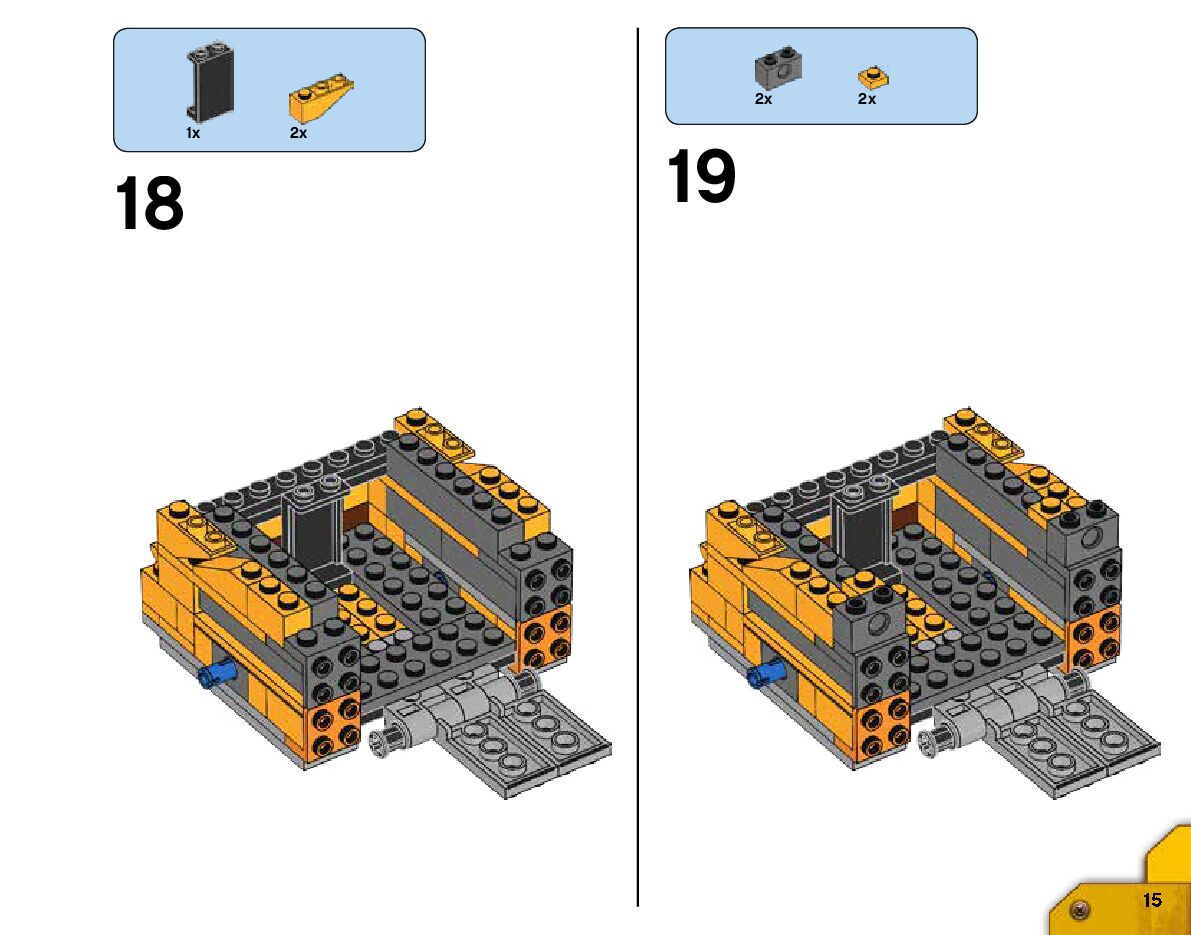 1x 2x

18

2x 2x

19

15