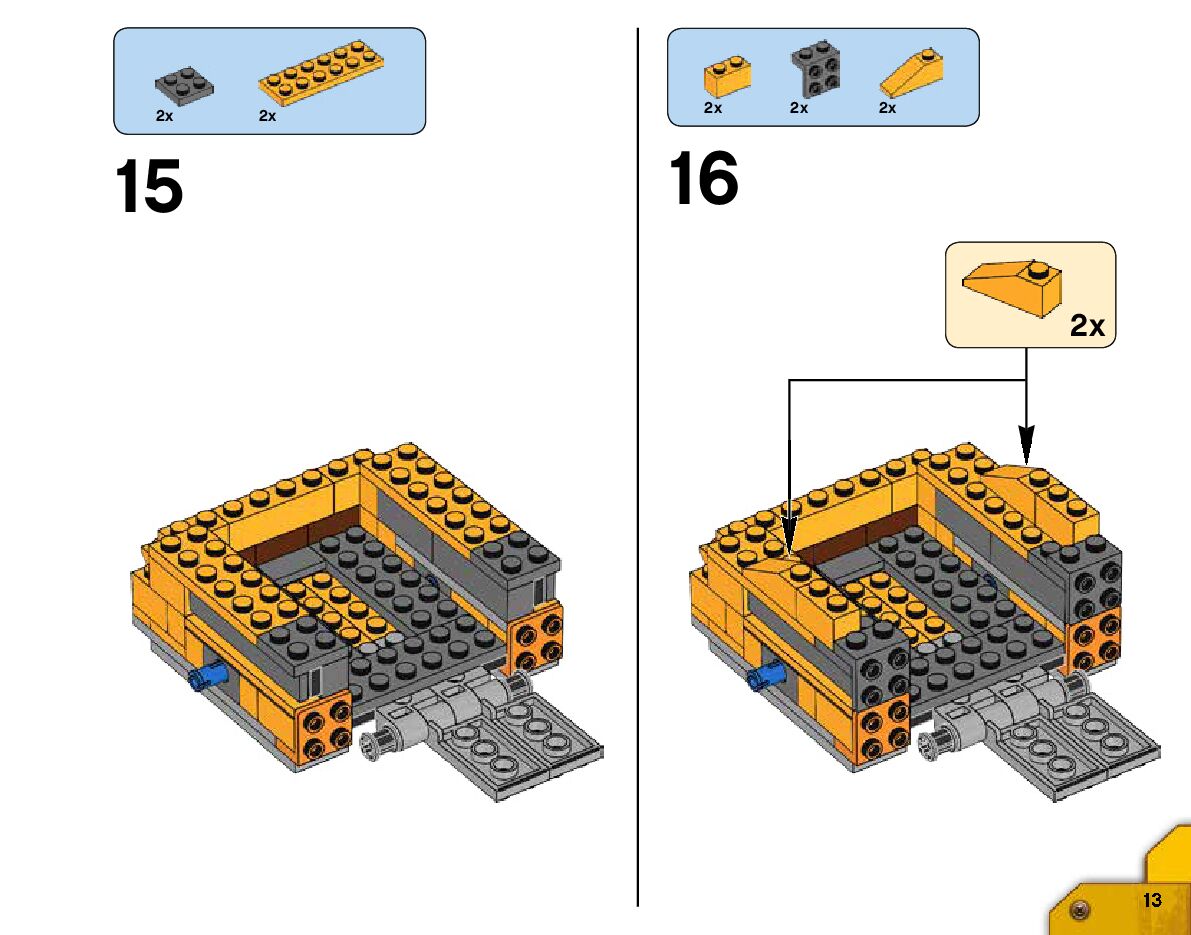 2x 2x

15

2x 2x 2x

16

2x

13