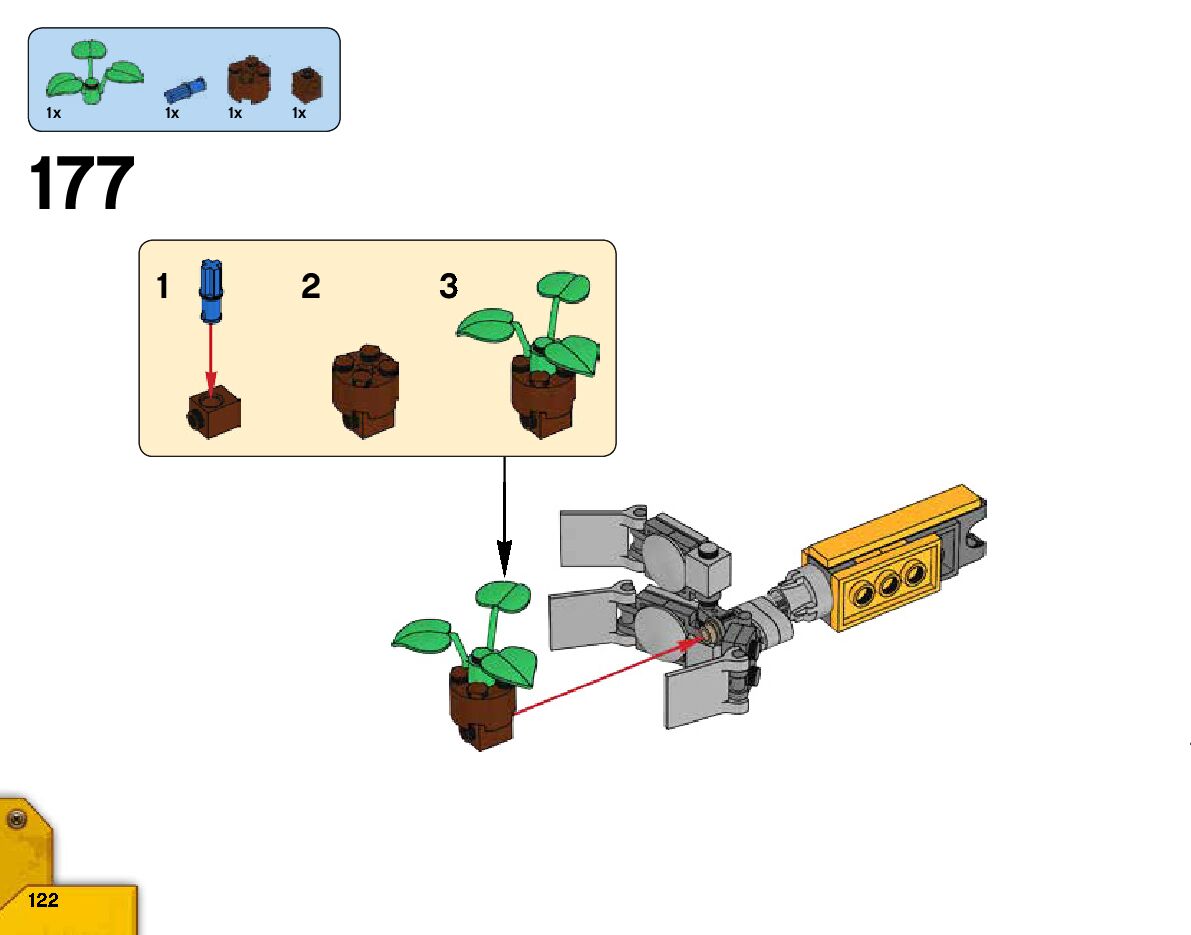 1x 1x 1x 1x

177

1 2 3

122