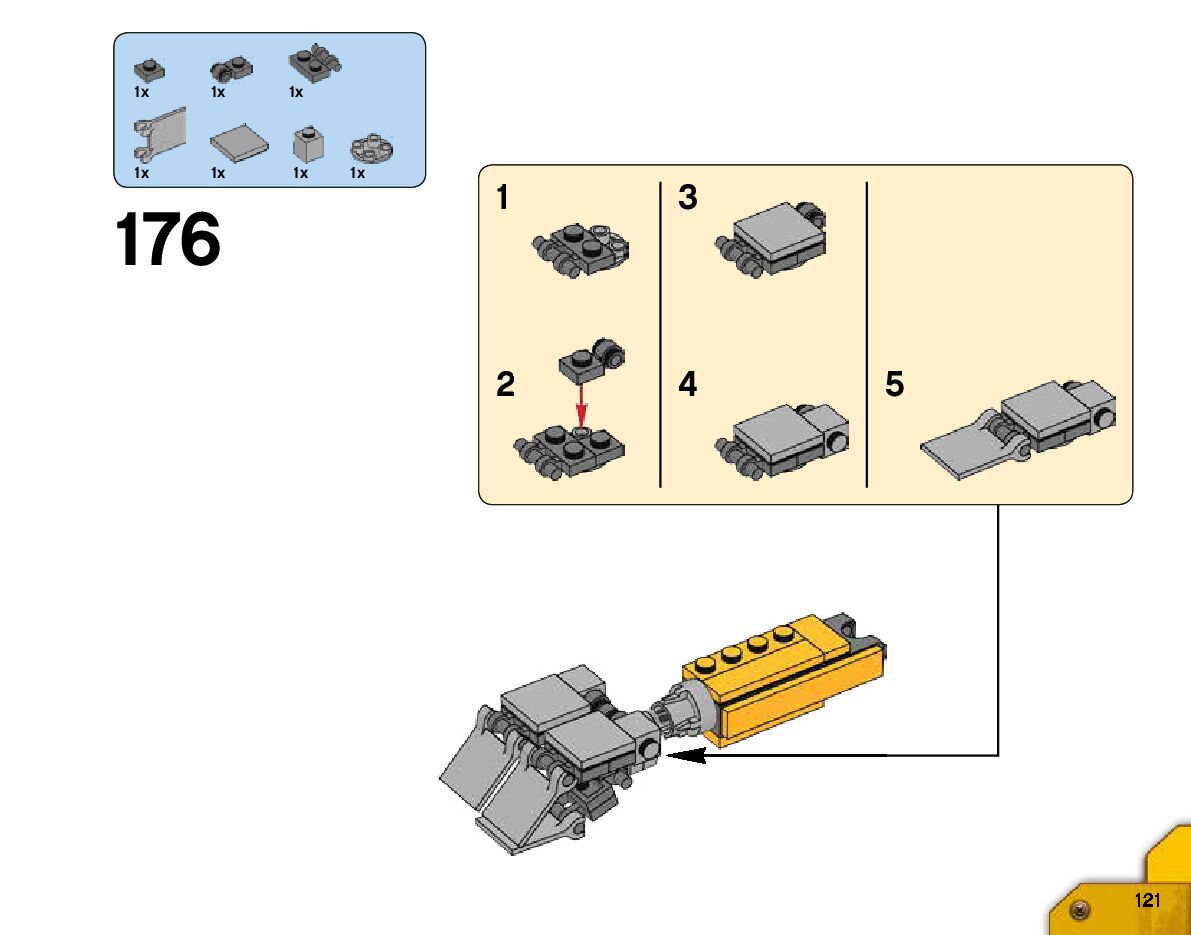 1x 1x 1x
1x 1x 1x 1x

176

1
2
3
4
5

121