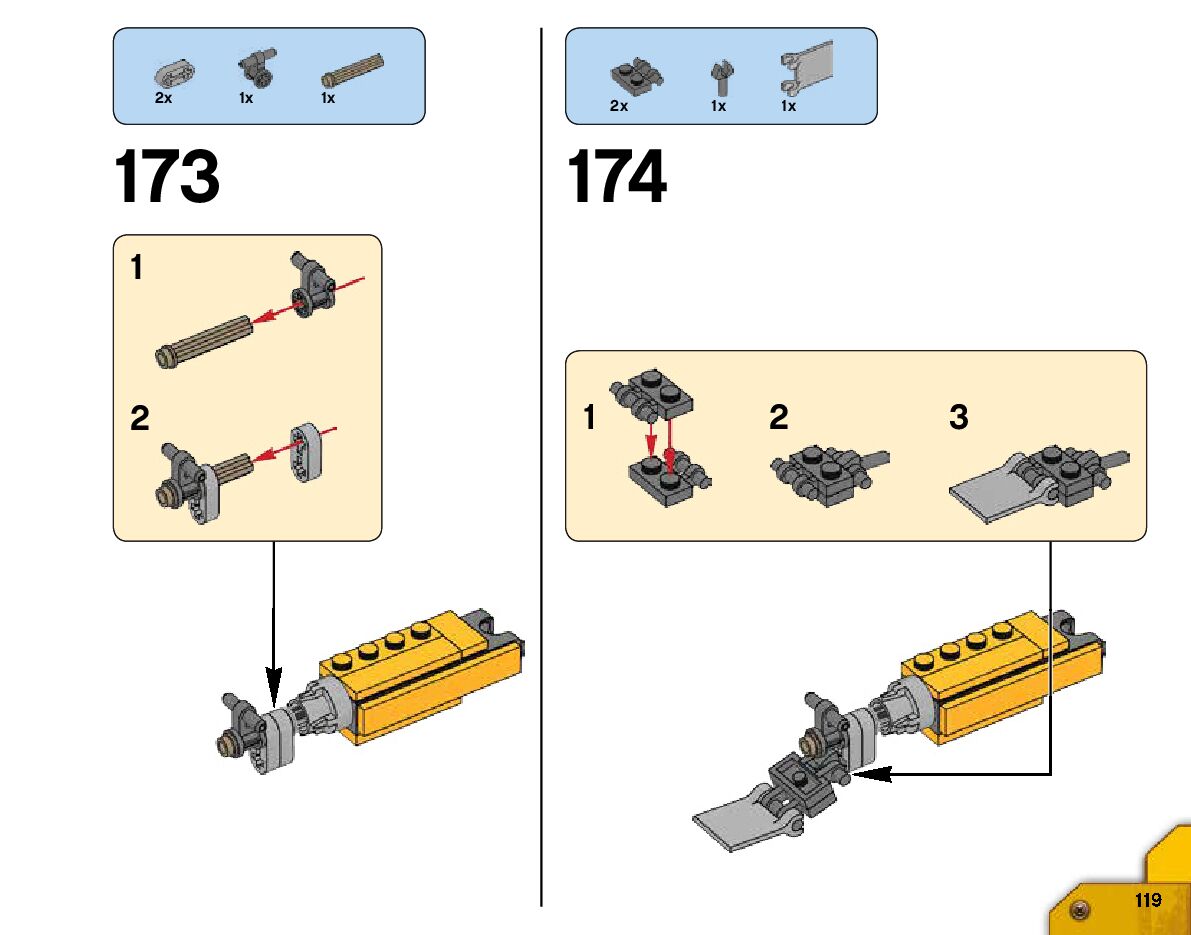 2x 1x 1x

173

1

2

2x 1x 1x

174

1 2 3

119