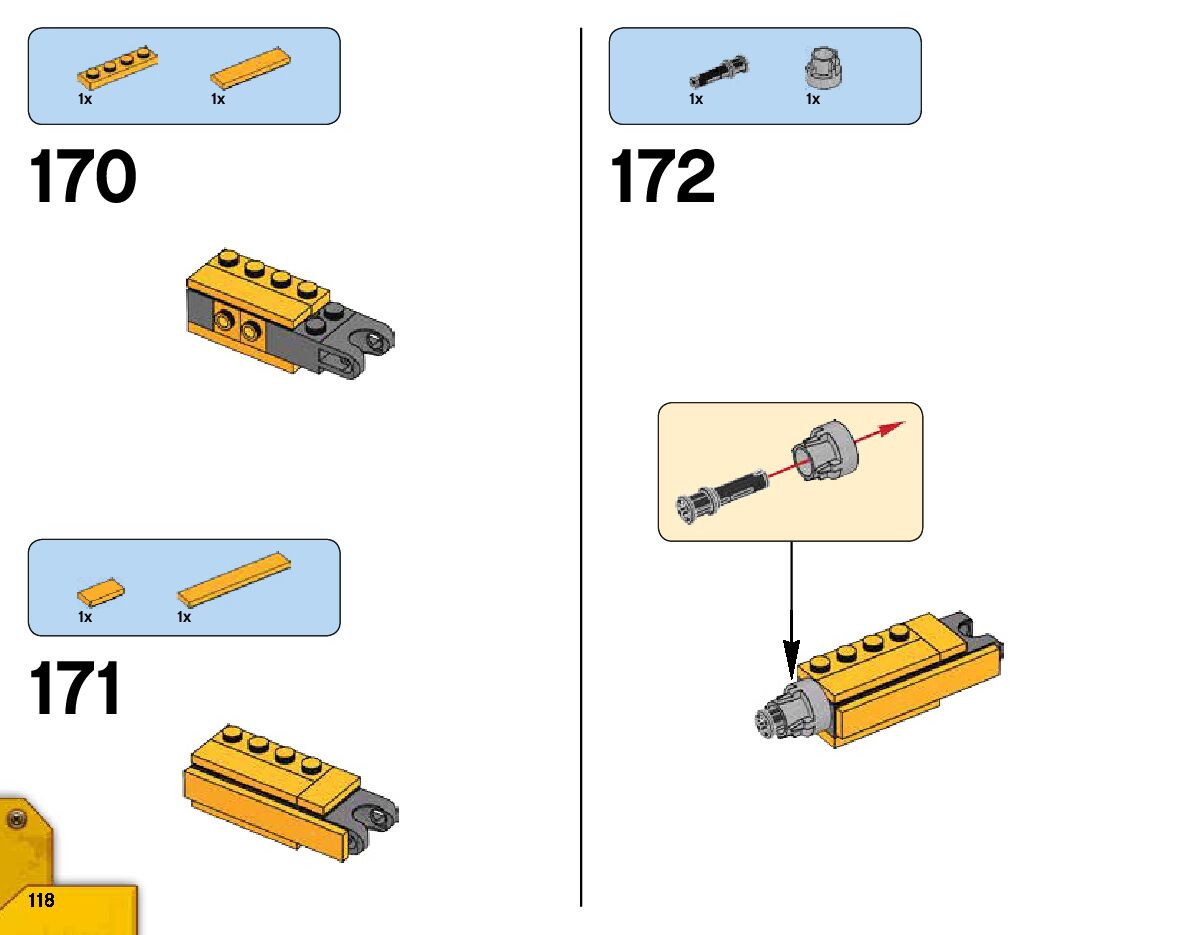 1x 1x

170

1x 1x

171

118

1x 1x

172