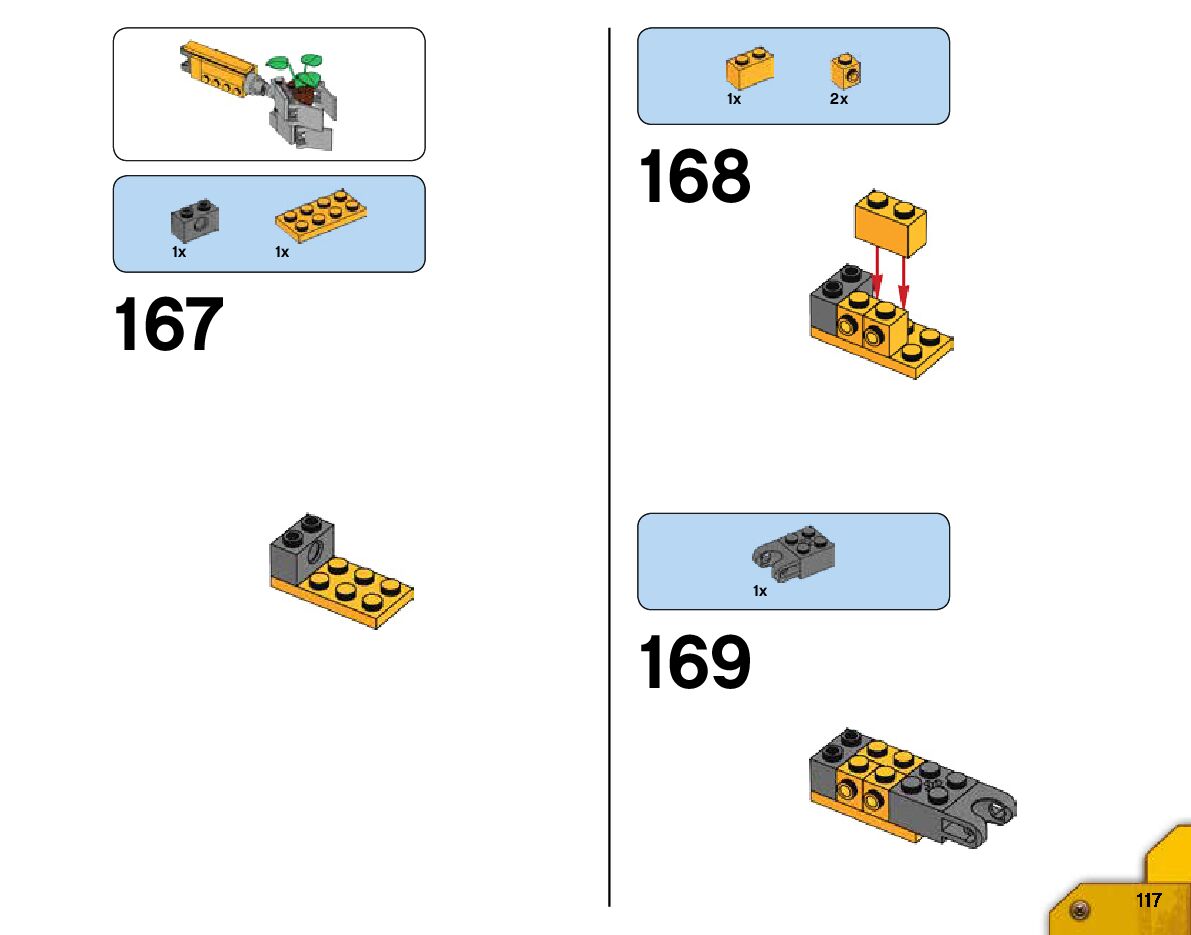 1x 1x

167

1x 2x

168

1x

169

117