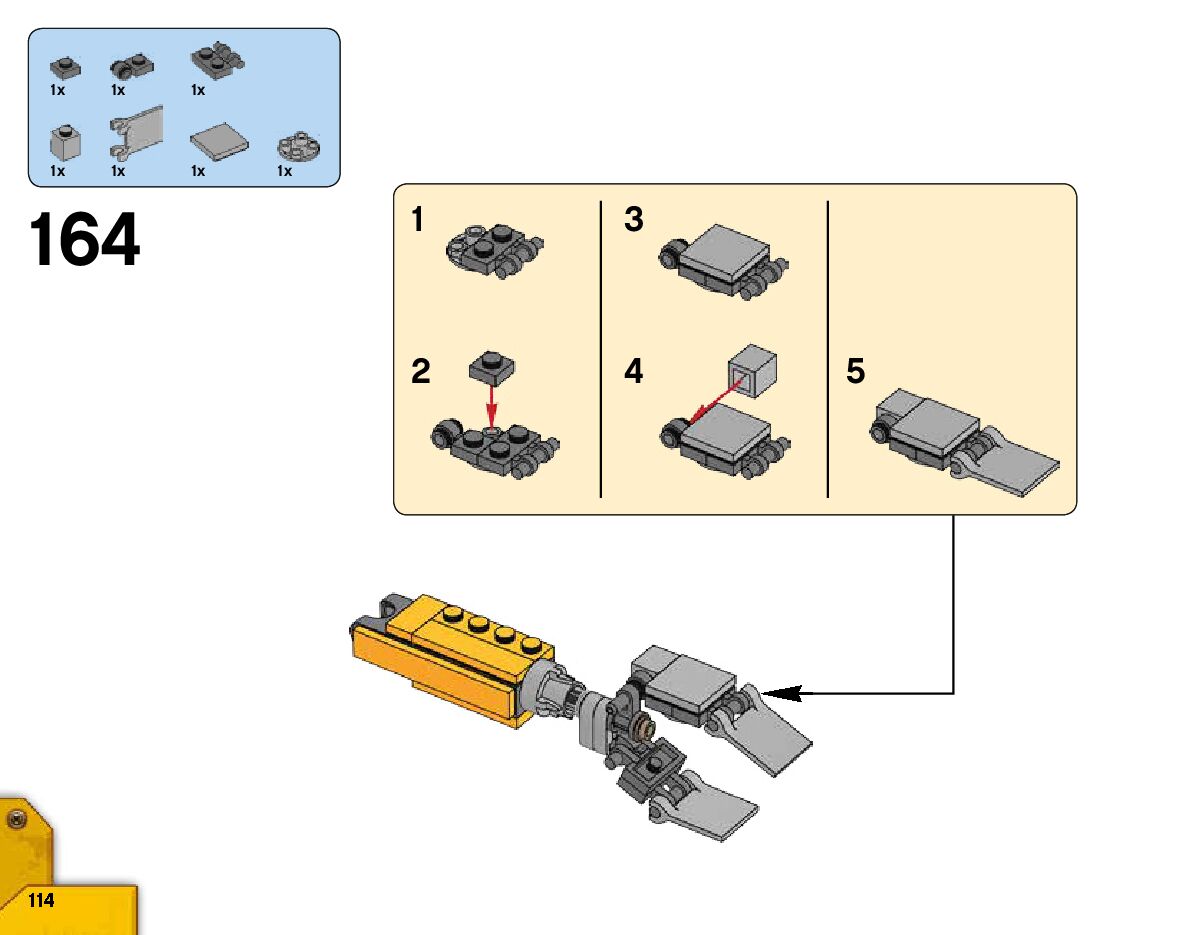 1x 1x 1x
1x 1x 1x 1x

164

1
2
3
4
5

114