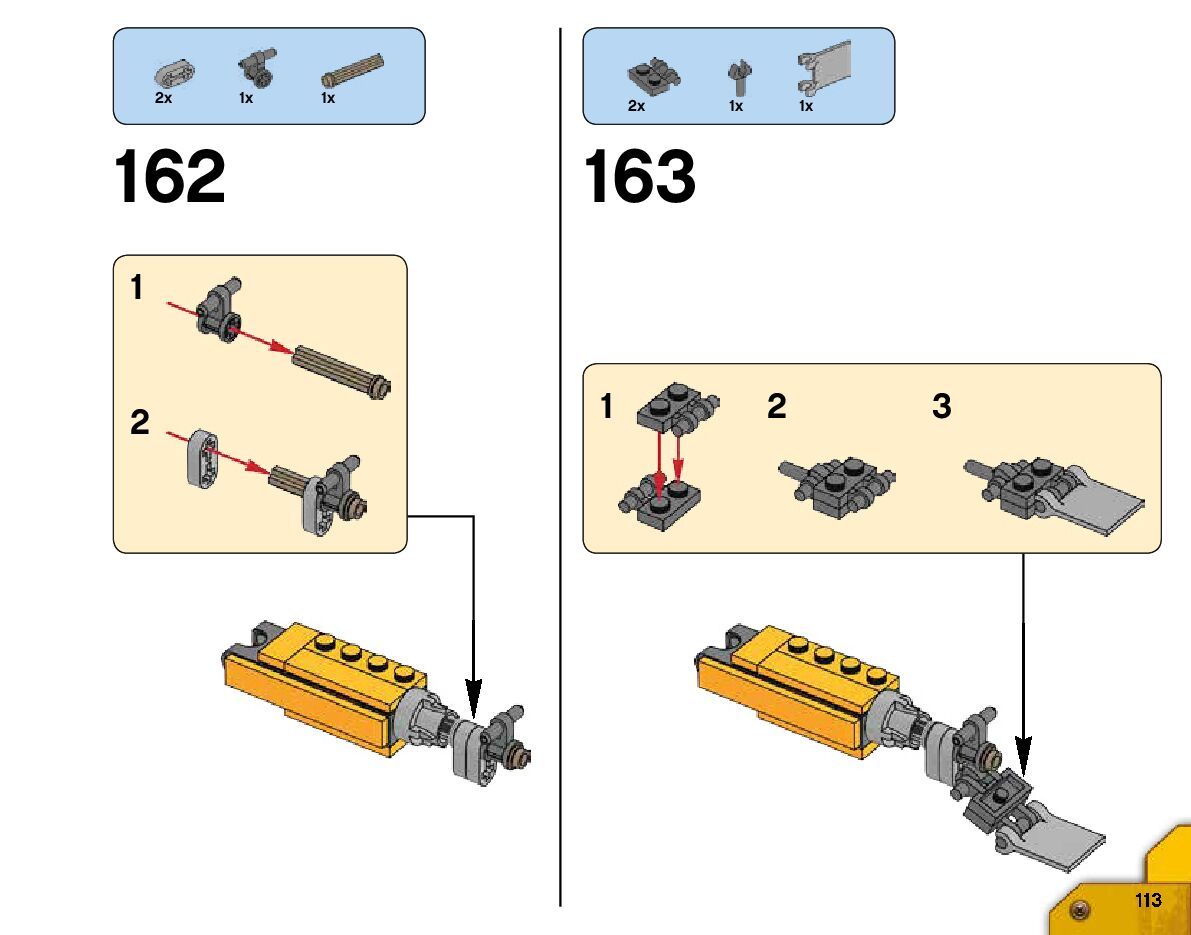 2x 1x 1x

162

1

2

2x 1x 1x

163

1 2 3

113