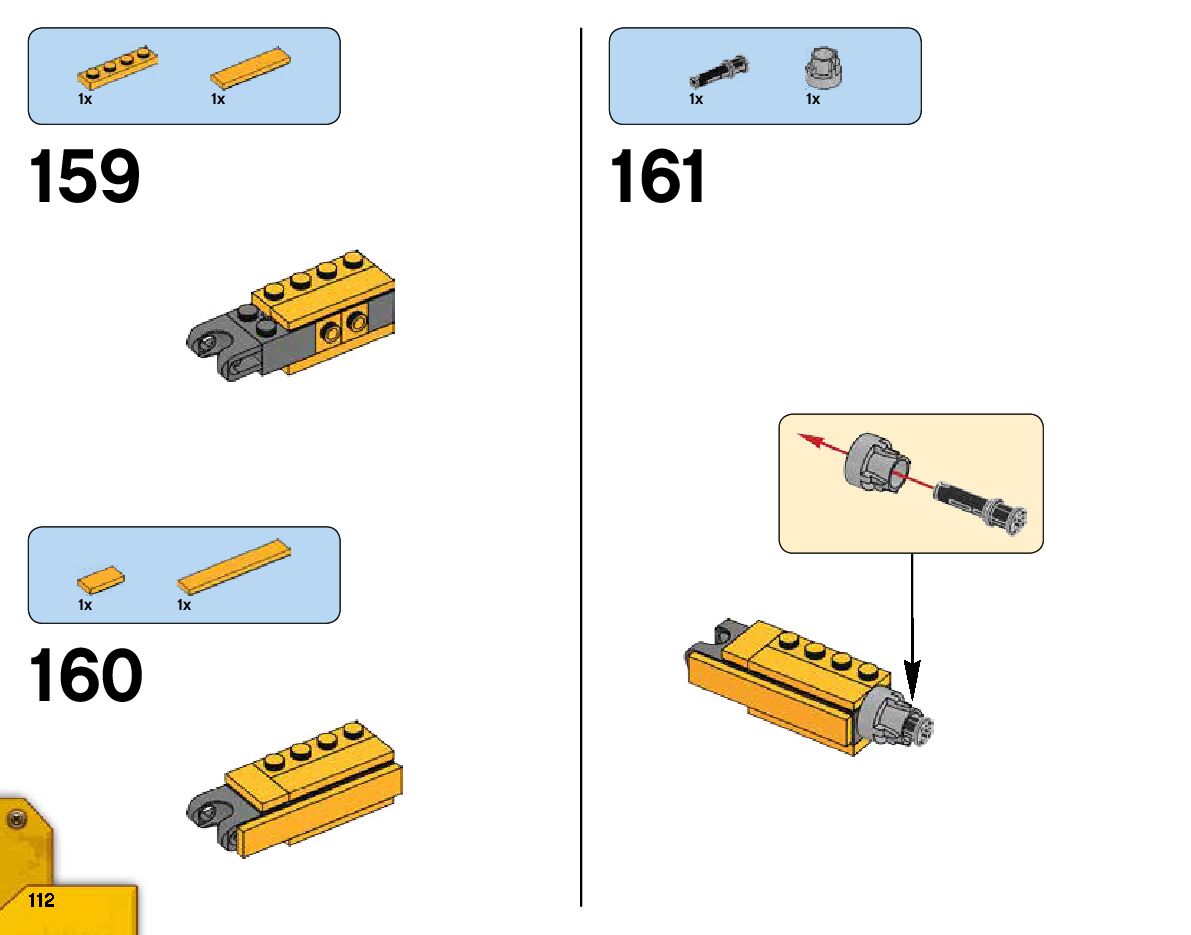 1x 1x

159

1x 1x

160

112

1x 1x

161