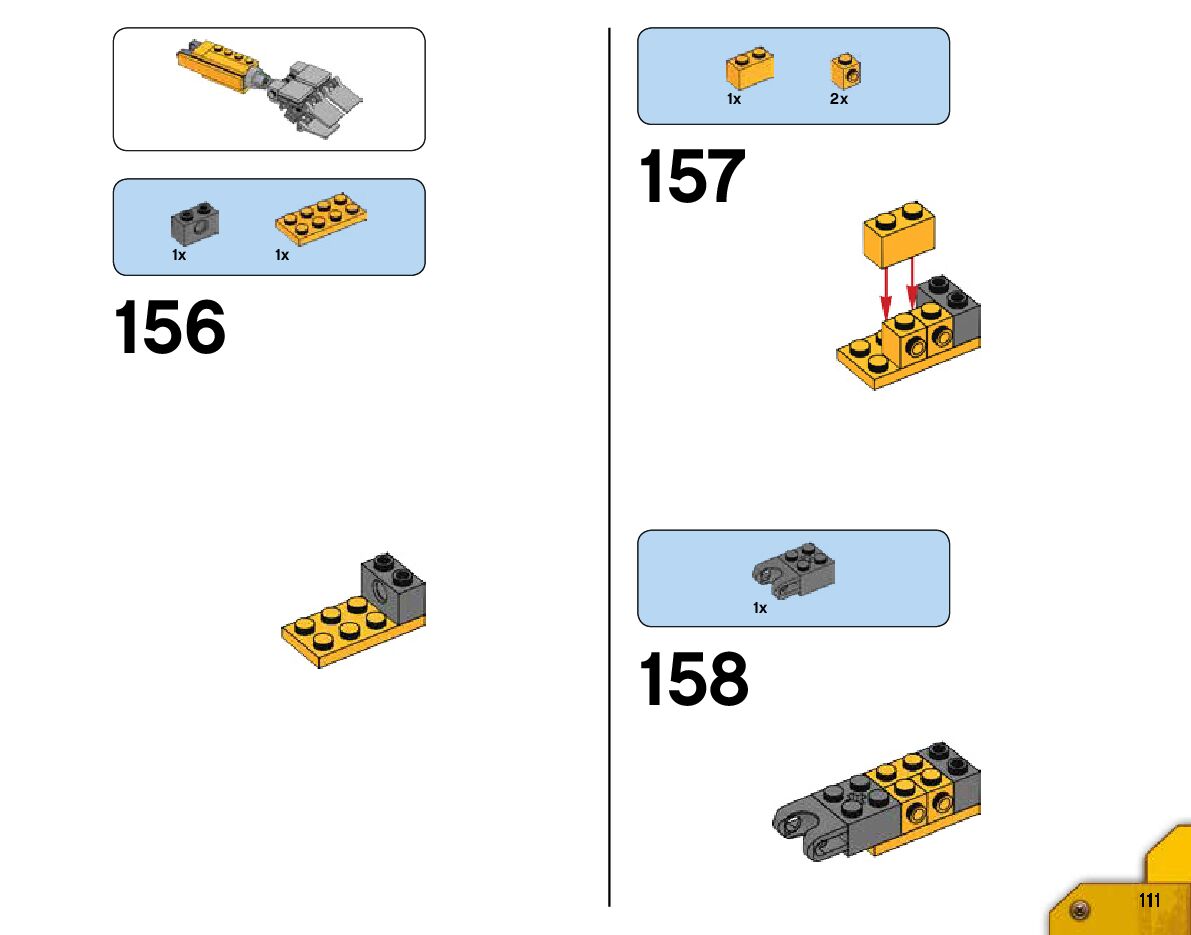 1x 1x

156

1x 2x

157

1x

158

111