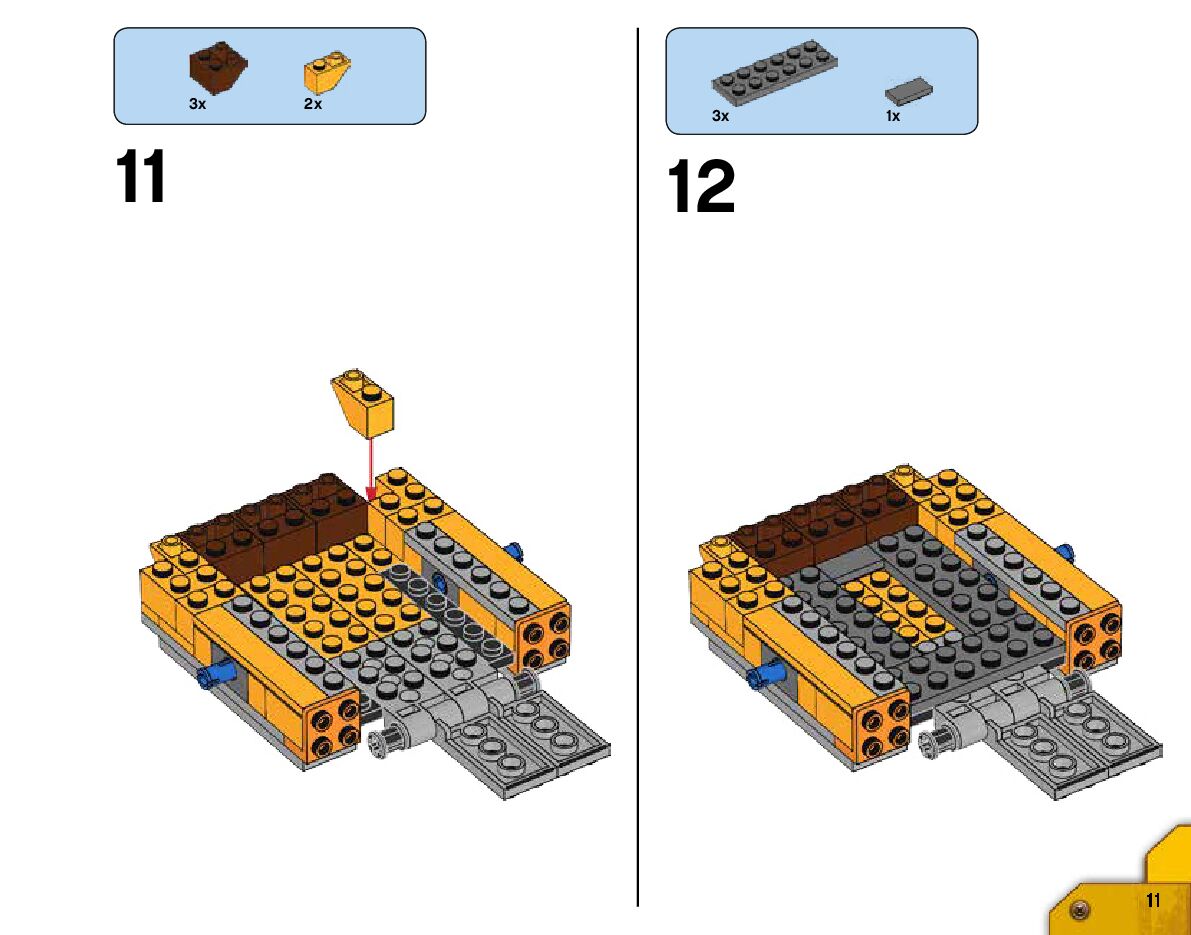 3x 2x

11

3x 1x

12

11