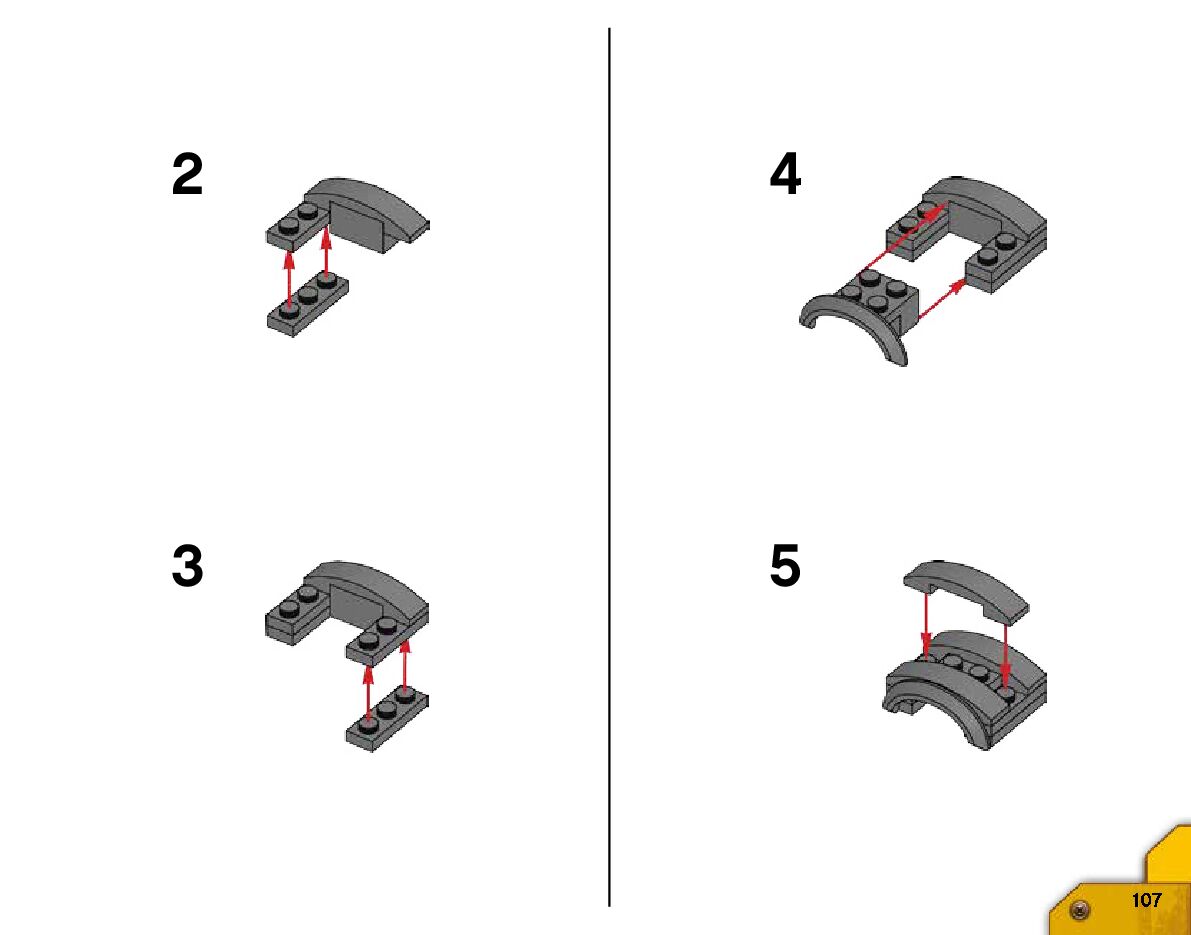 2

3

4

5

107