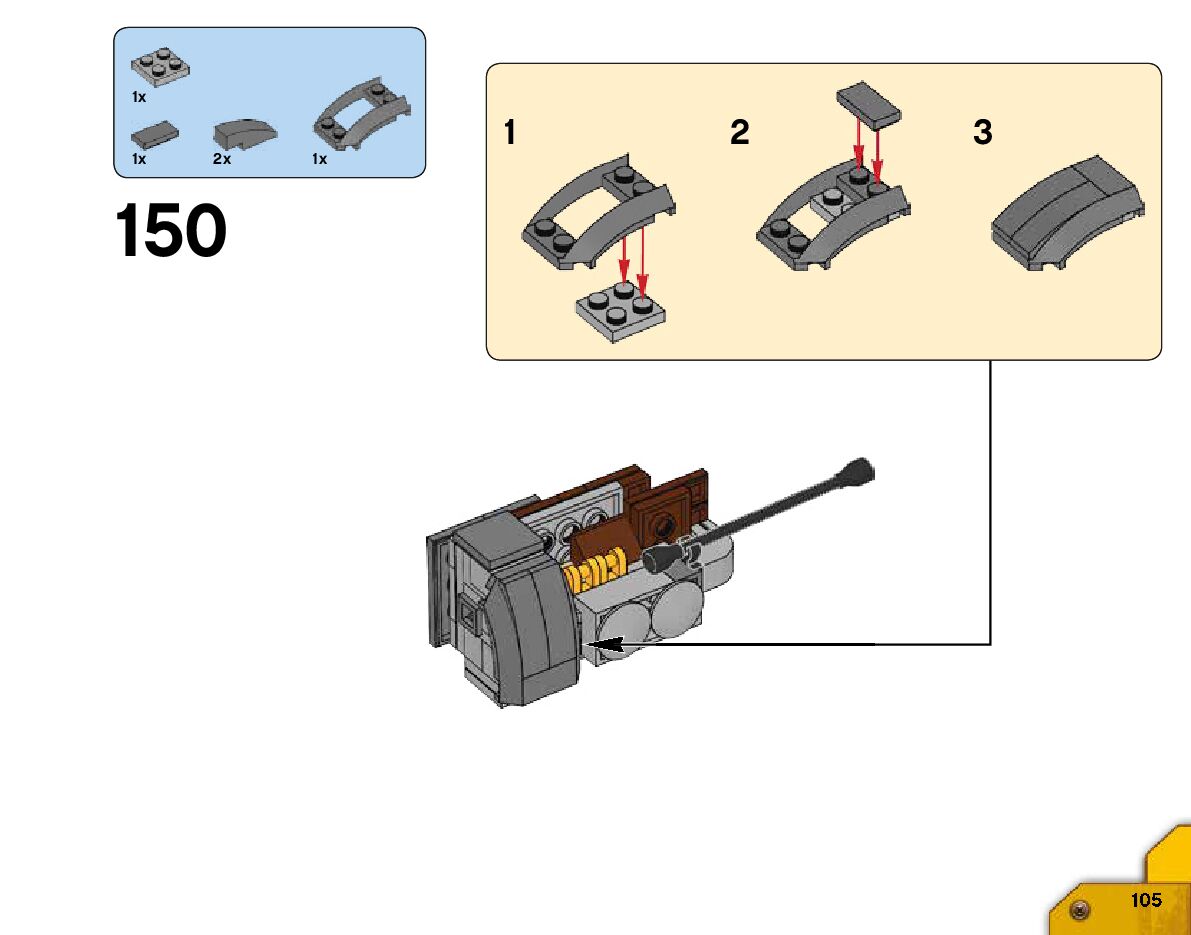 1x
1x
2x
1x

150

1
2
3

105