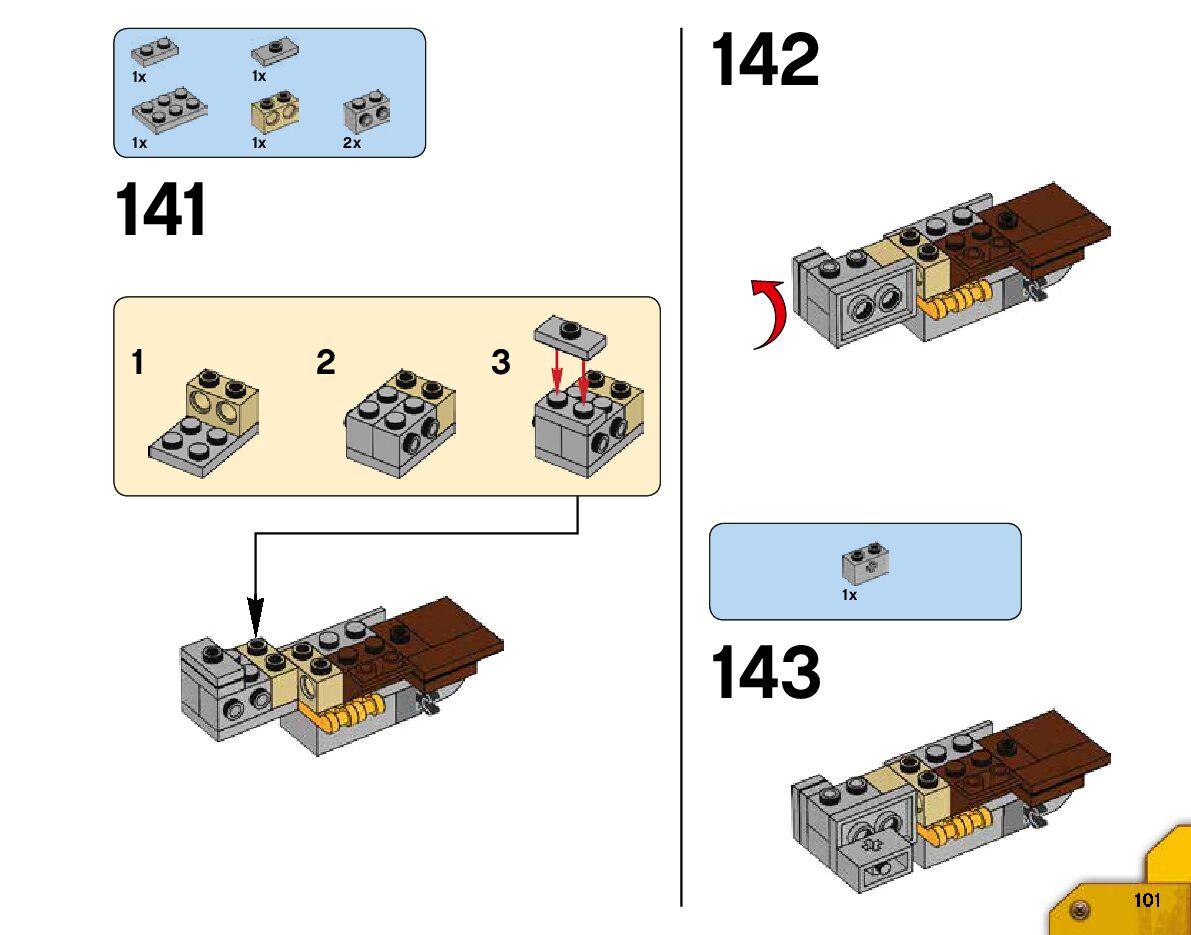 1x
1x
1x
1x
2x

141

1
2
3

142

1x

143

101