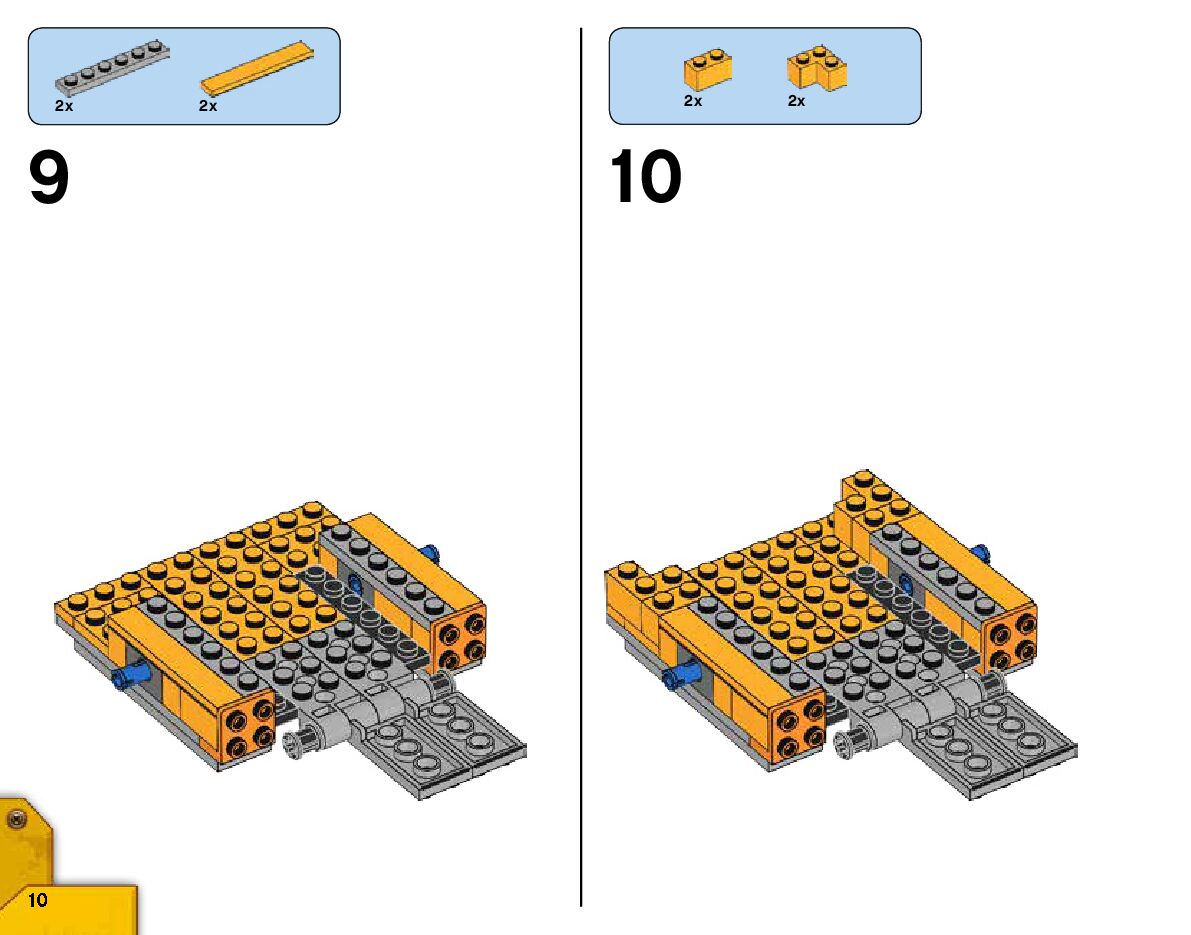 2x 2x

9

2x 2x

10

10