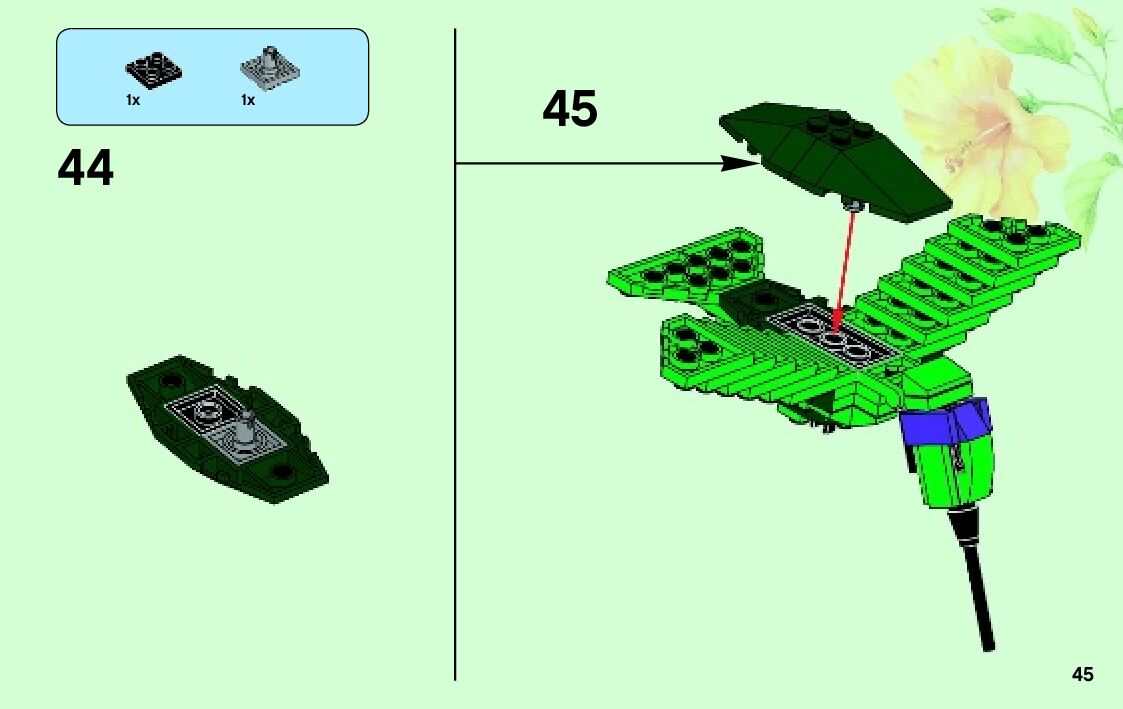 1x 1x

44

45

45