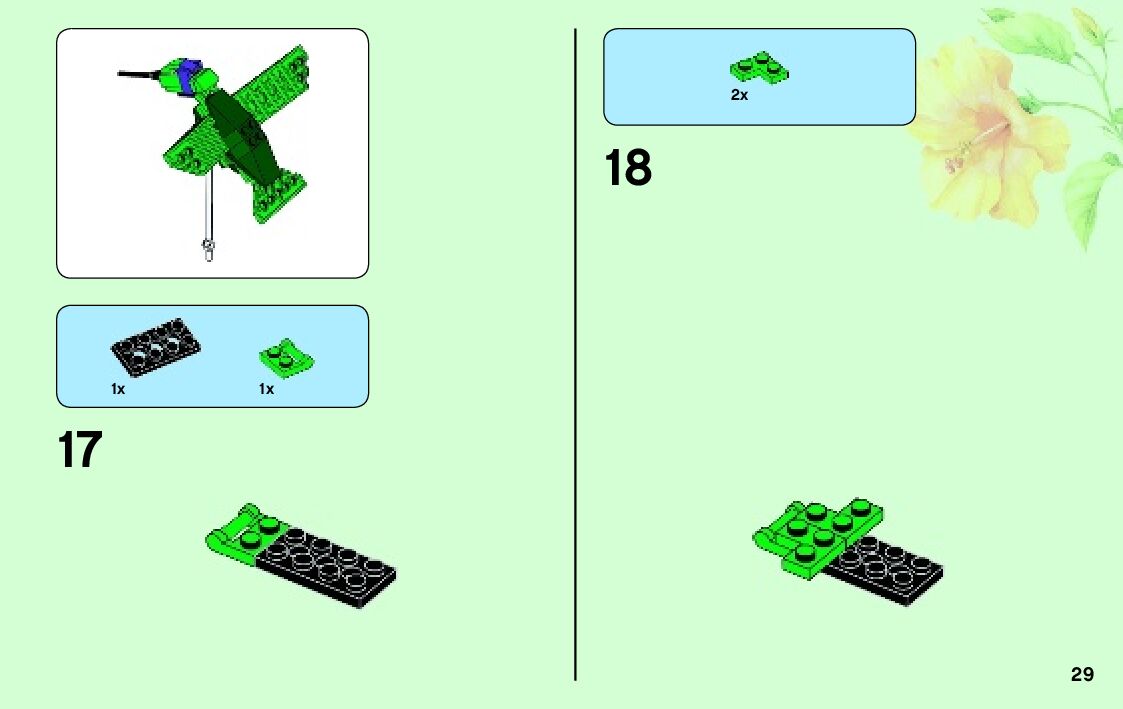 1x

1x

17

2x

18

29