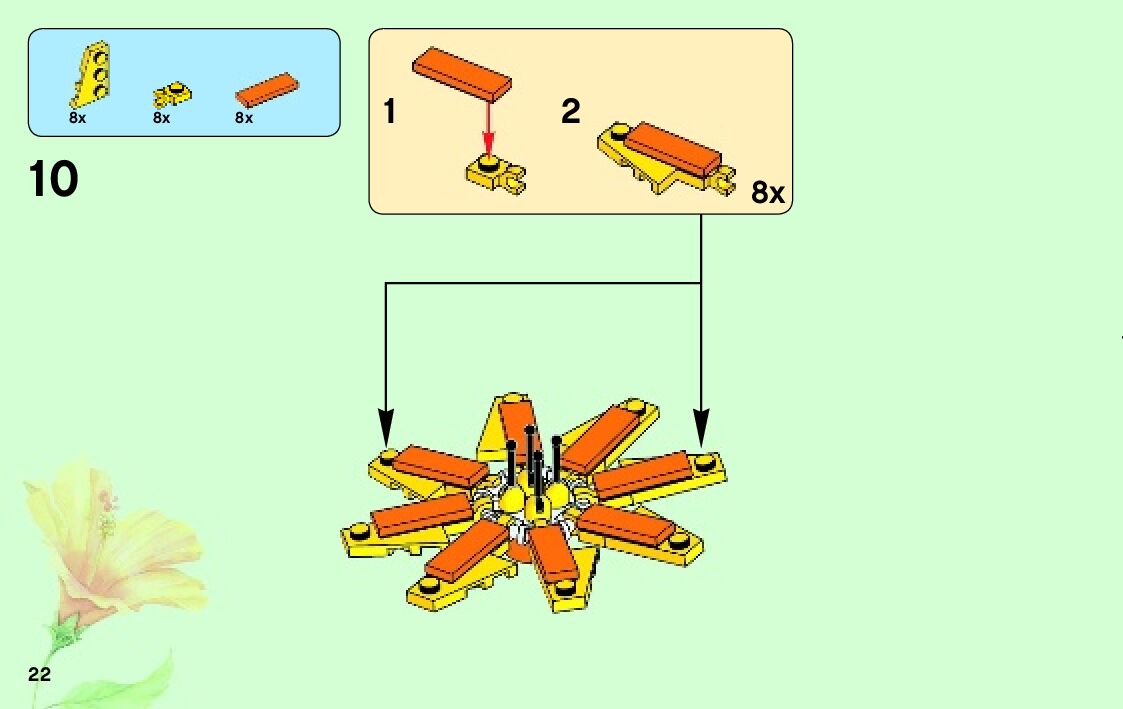 8x
8x
8x

10

1

2

8x

22