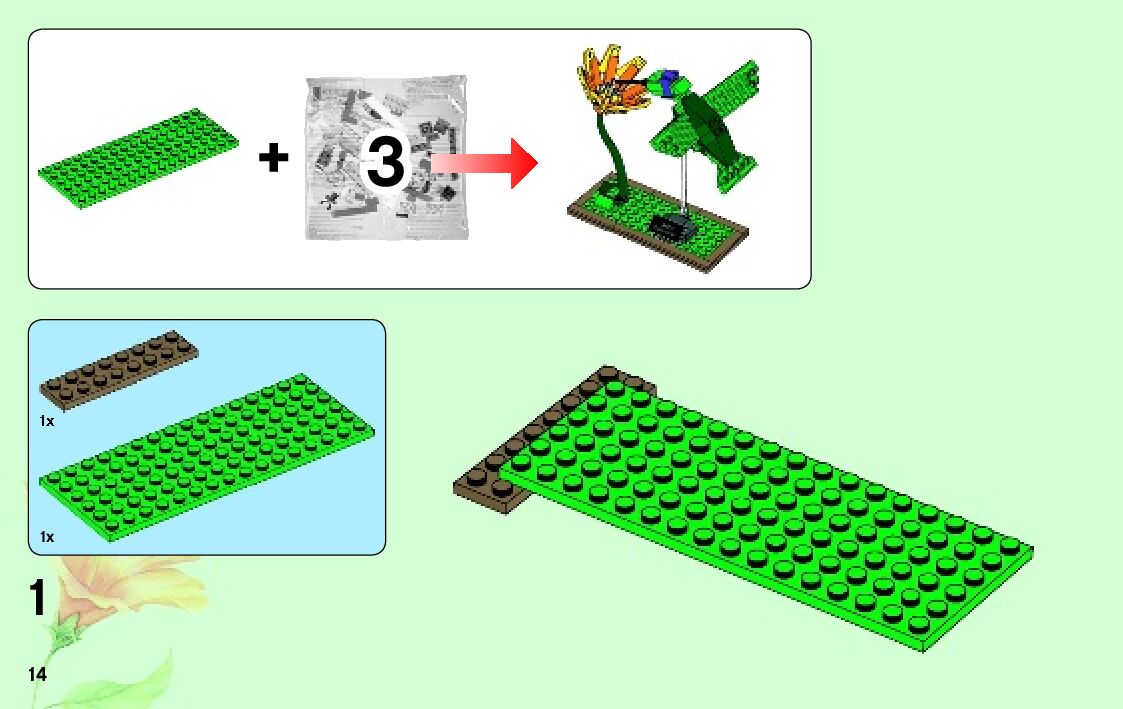 + 3

1x

1x

1

14