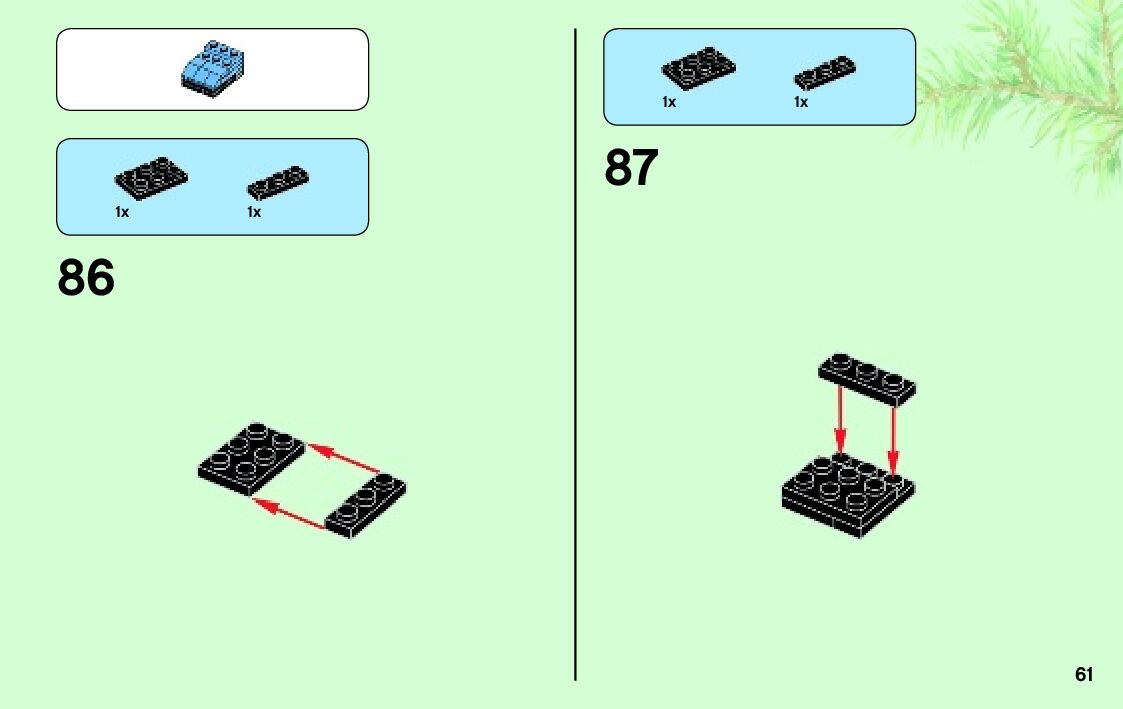 1x
1x

86

1x
1x

87

61