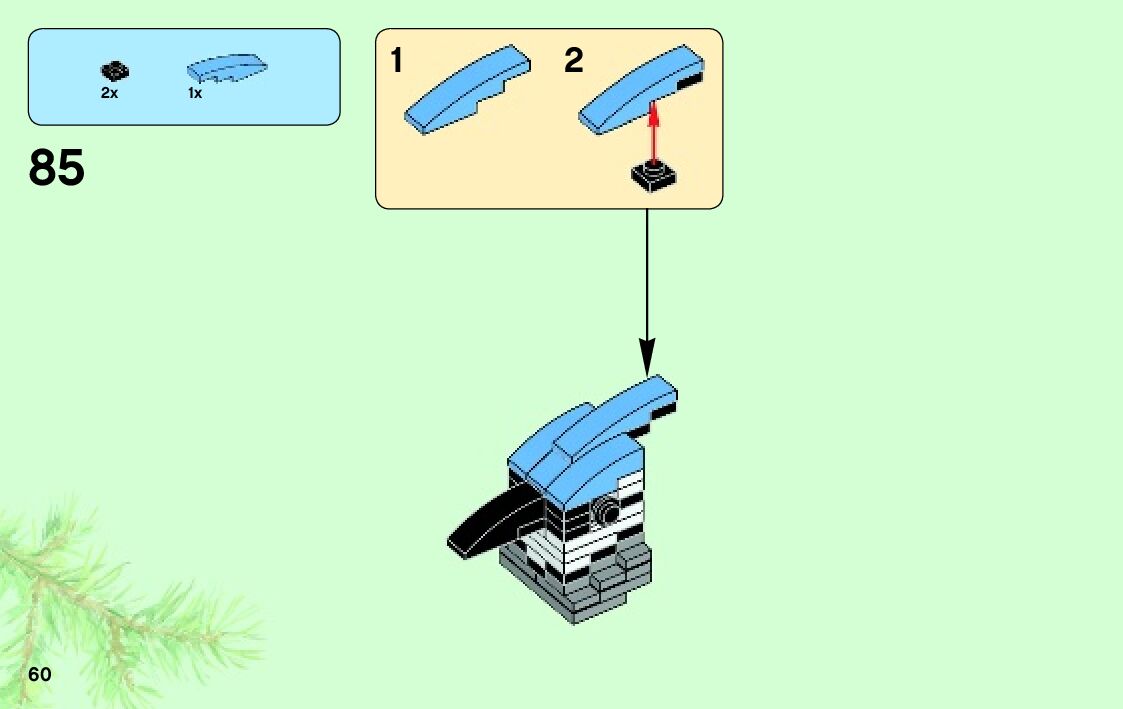 2x 1x

85

1 2

60