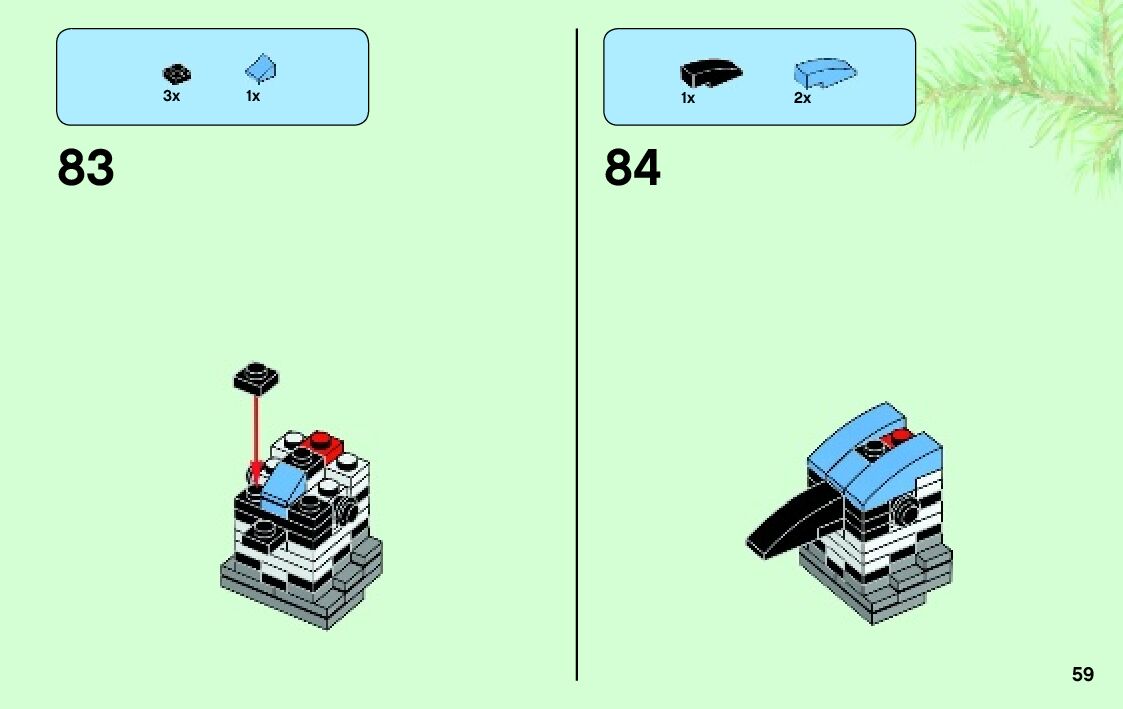 3x 1x

83

1x 2x

84

59