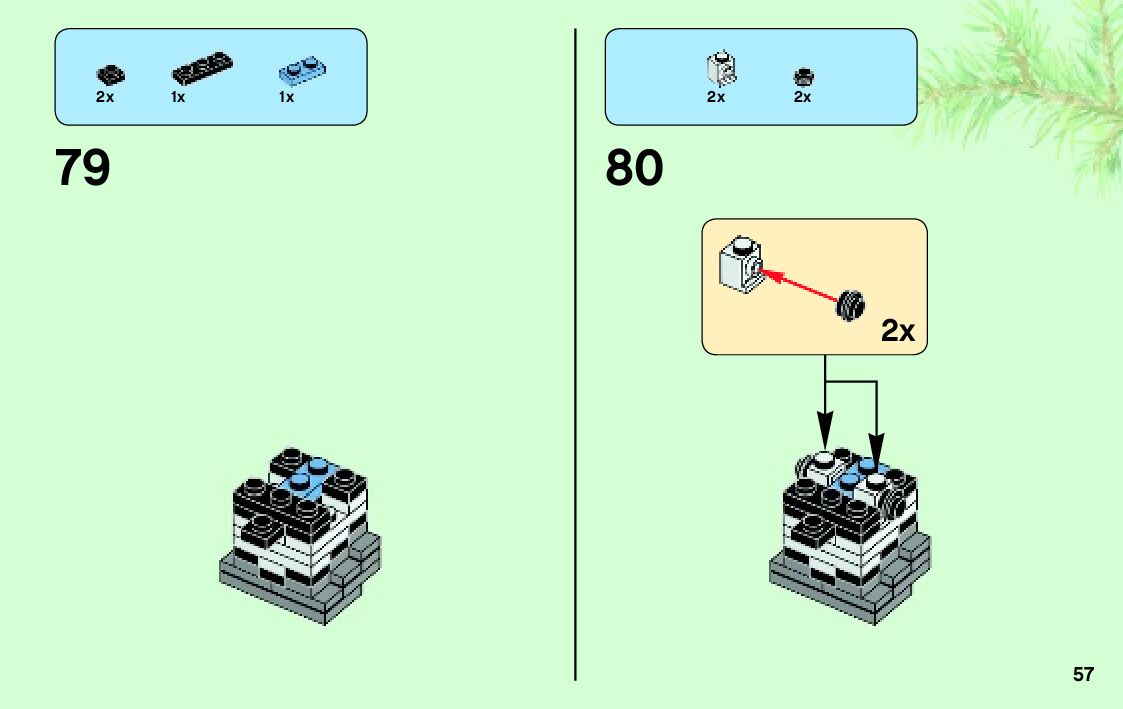 2x 1x 1x

79

2x 2x

80

2x

57