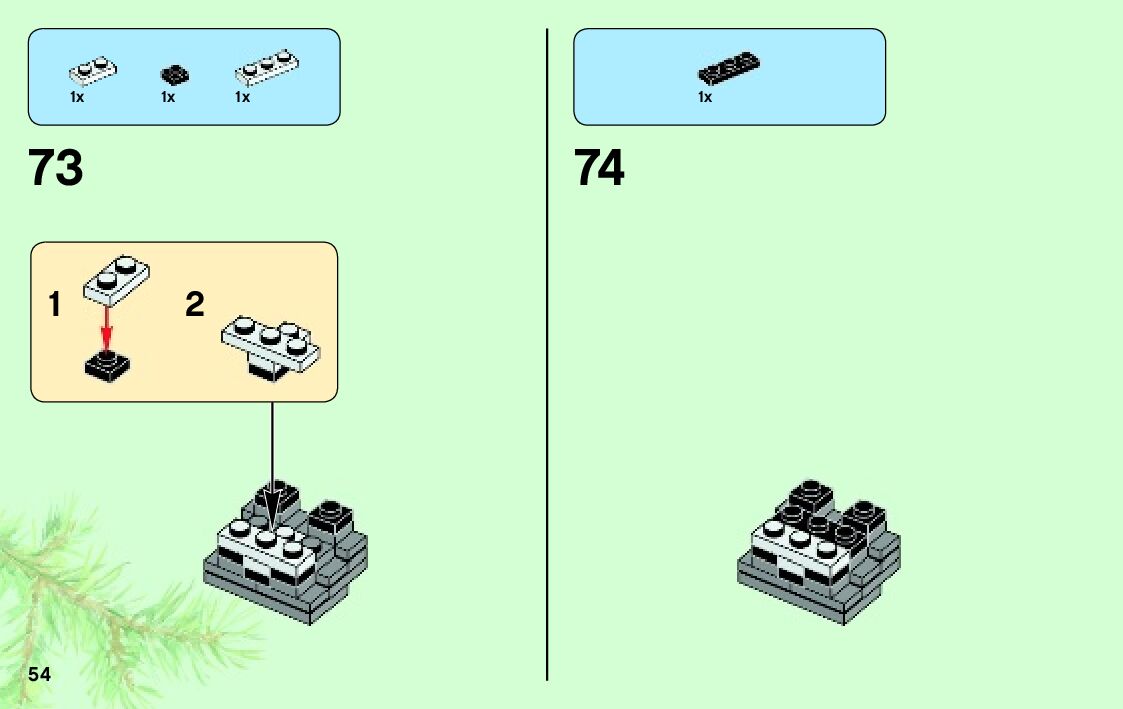 1x 1x 1x

73

1

2

54

1x

74