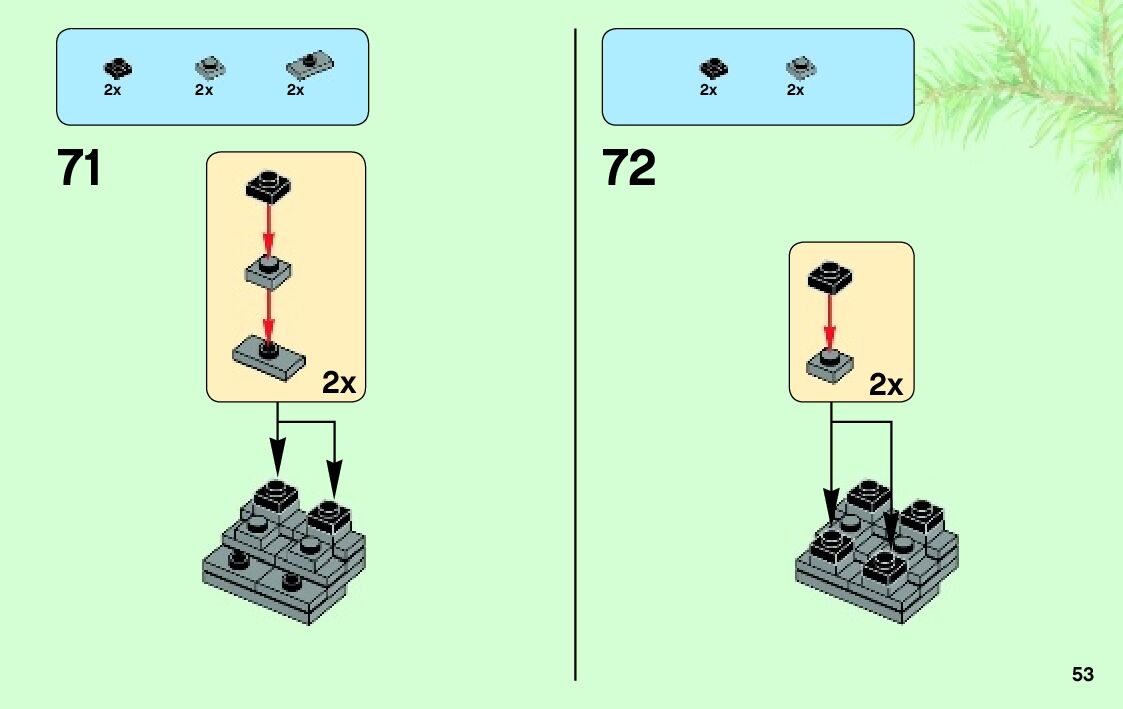 2x 2x 2x

71

2x

2x 2x

72

2x

53