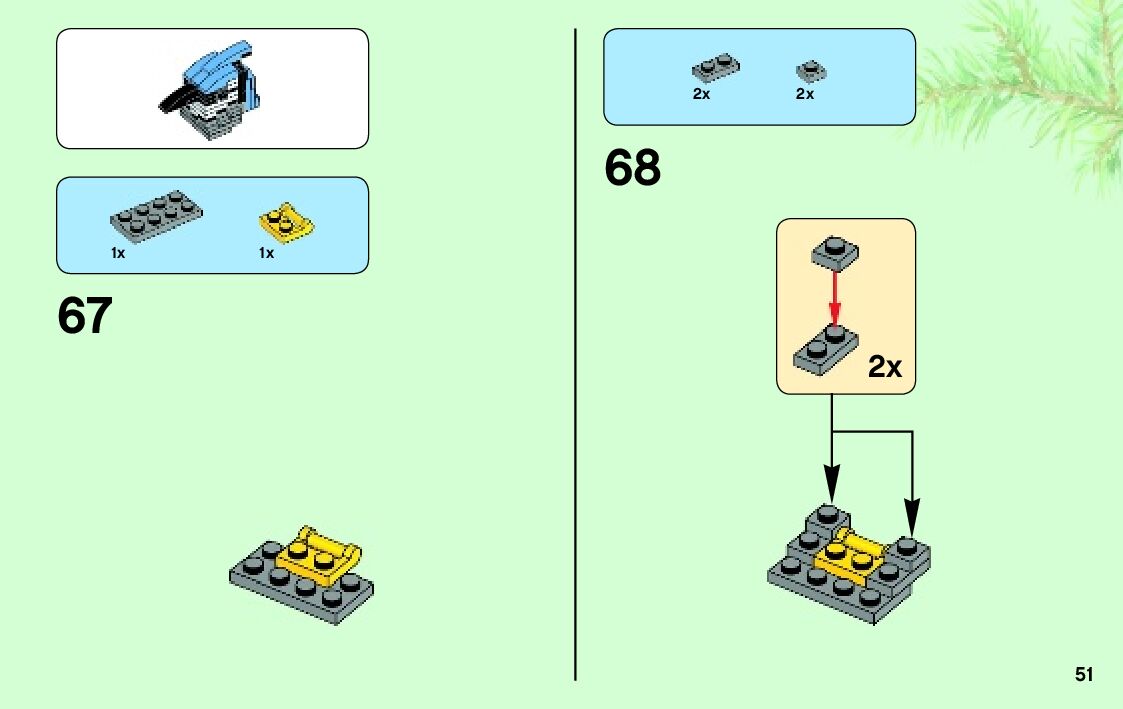 1x 1x

67

2x 2x

68

2x

51