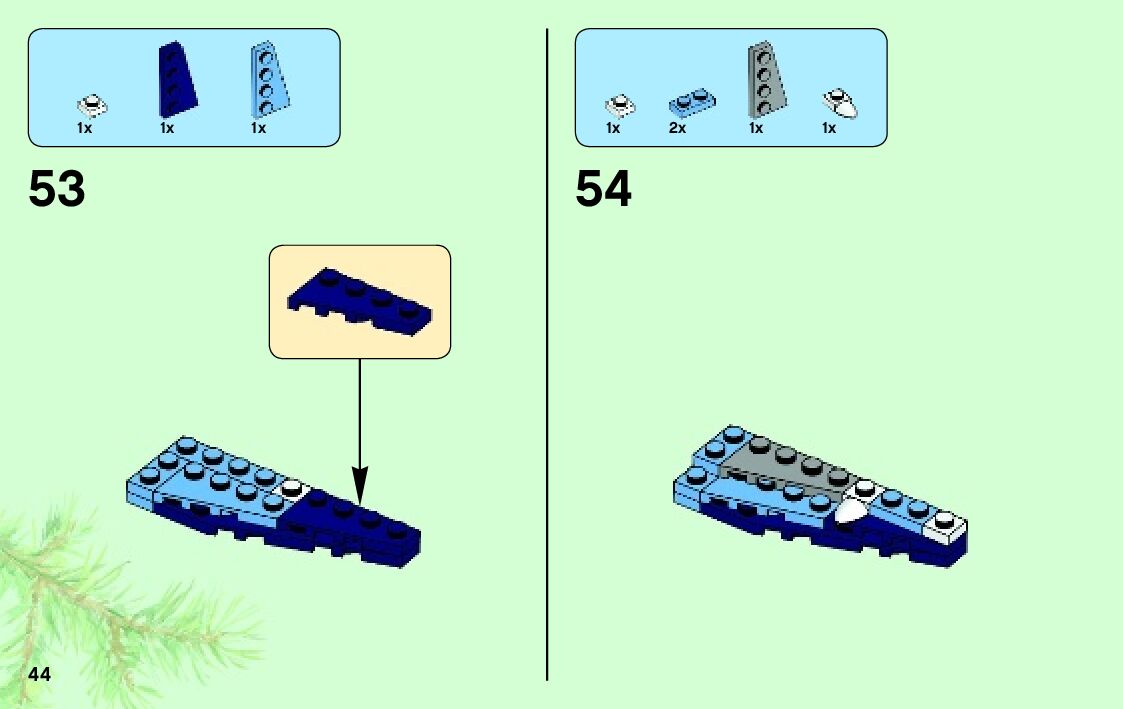 1x 1x 1x

53

44

1x 2x 1x 1x

54