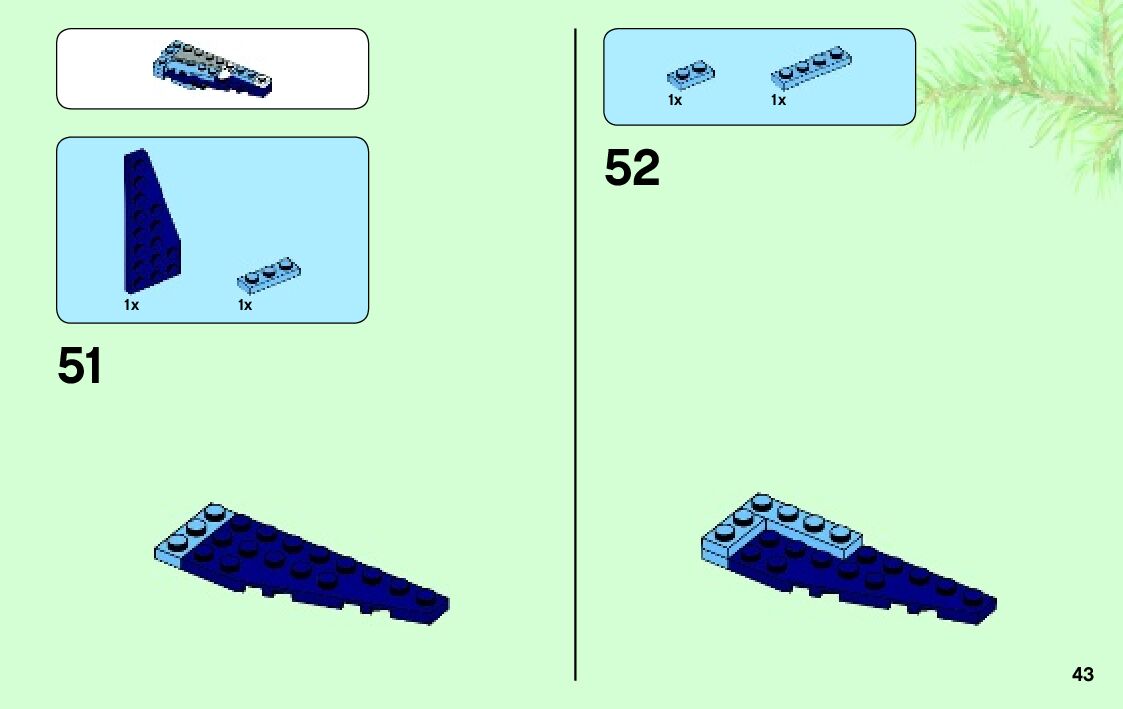 1x

1x

51

1x

1x

52

43