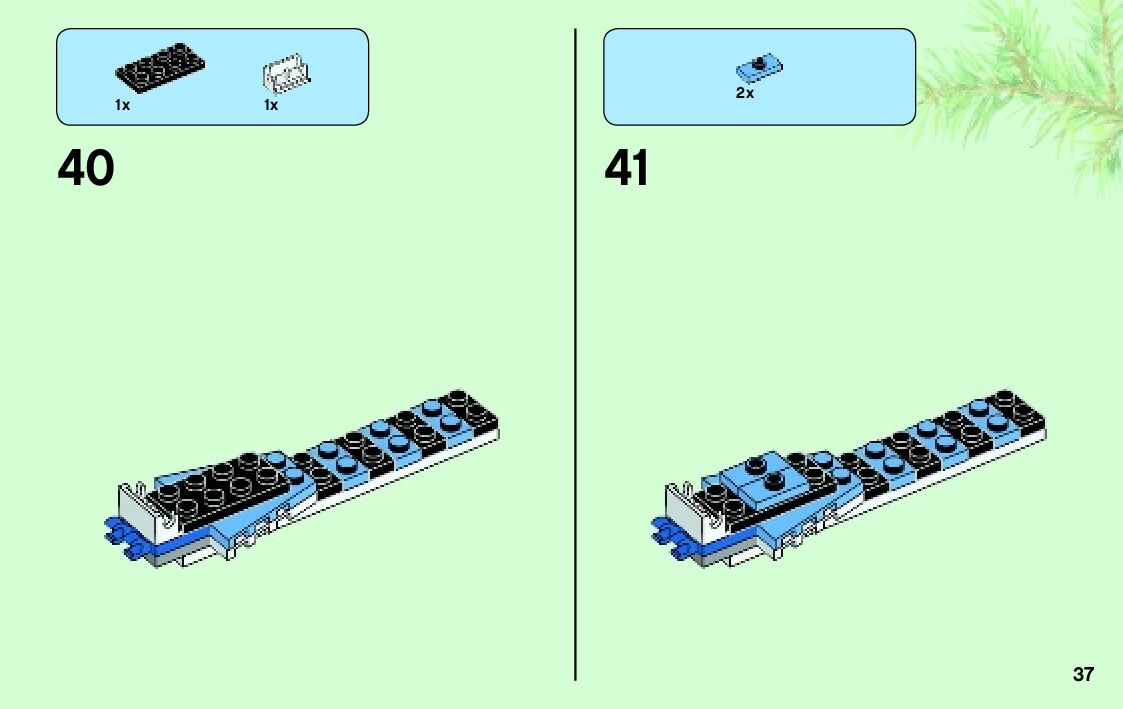 1x 1x

40

2x

41

37