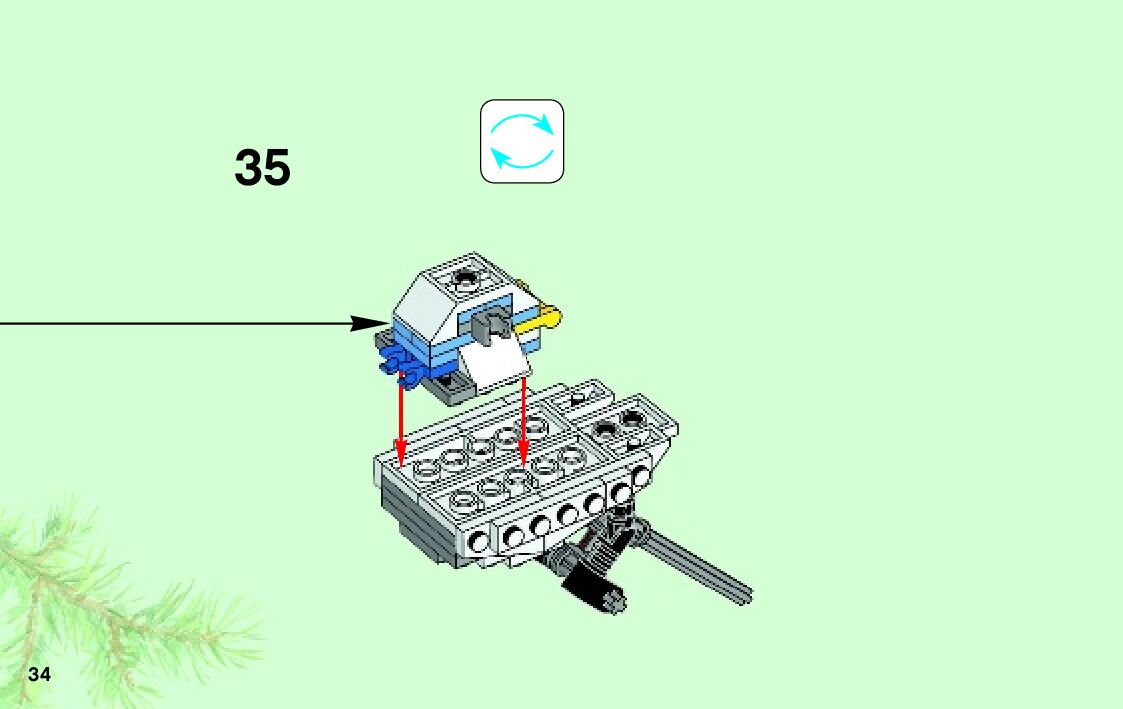 35

34