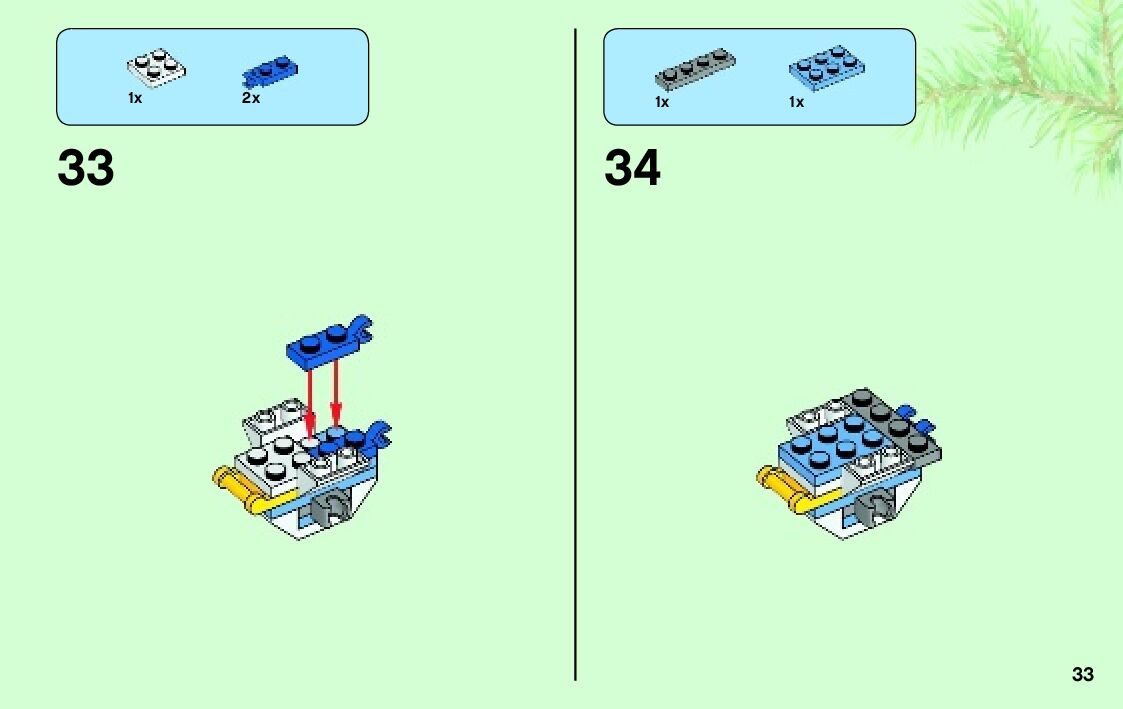 1x 2x

33

1x 1x

34

33